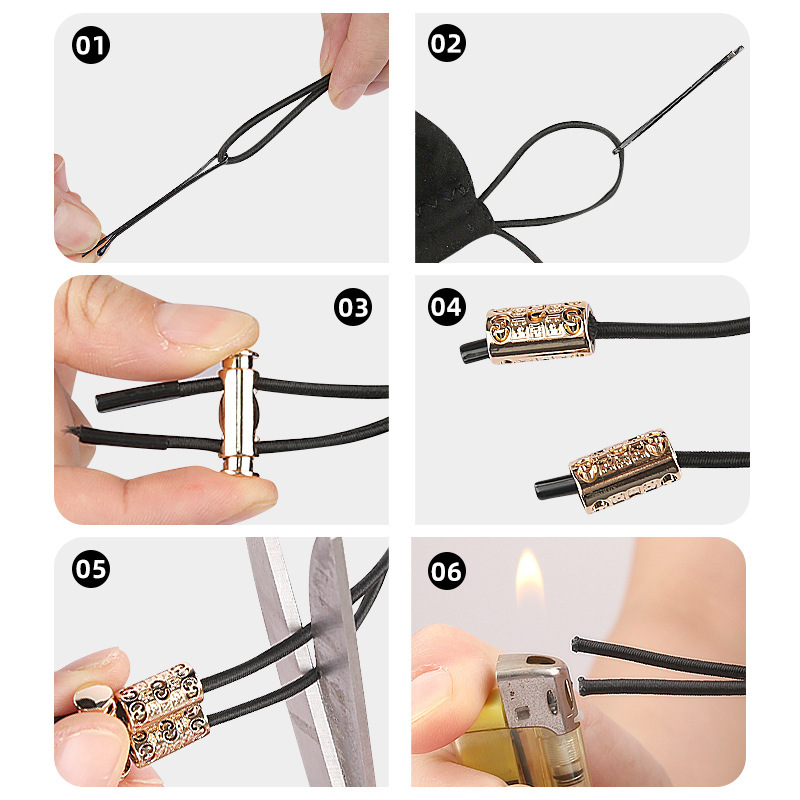 01

02

03

04

05

06