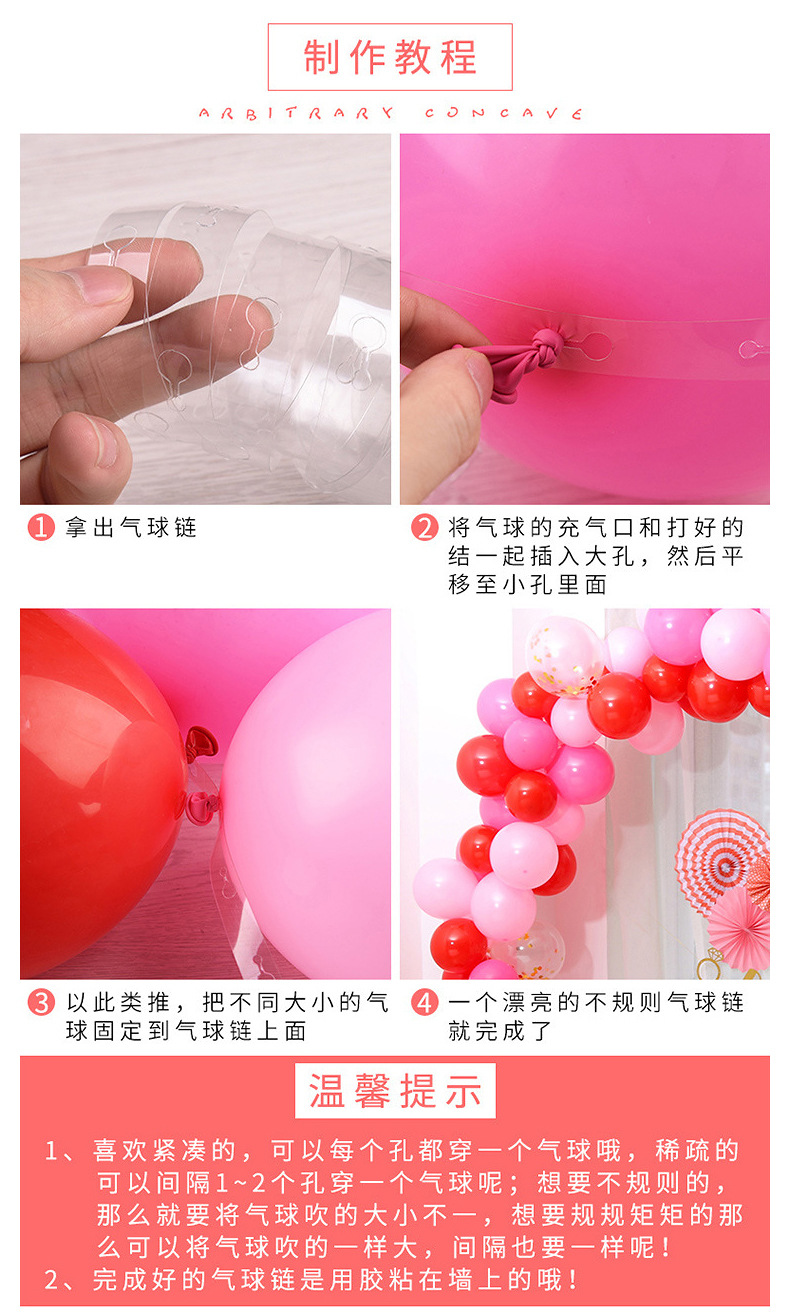 制作教程

ARBITRARY CONCAVE

1 拿出气球链

2 将气球的充气口和打好的结一起插入大孔，然后平移至小孔里面

3 以此类推，把不同大小的气球固定到气球链上面

4 一个漂亮的不规则气球链就完成了

温馨提示

1、喜欢紧凑的，可以每个孔都穿一个气球哦，稀疏的可以间隔1~2个孔穿一个气球呢；想要不规则的，那么就要将气球吹的大小不一，想要规规矩矩的那么可以将气球吹的一样大，间隔也要一样呢！

2、完成好的气球链是用胶粘在墙上的哦！