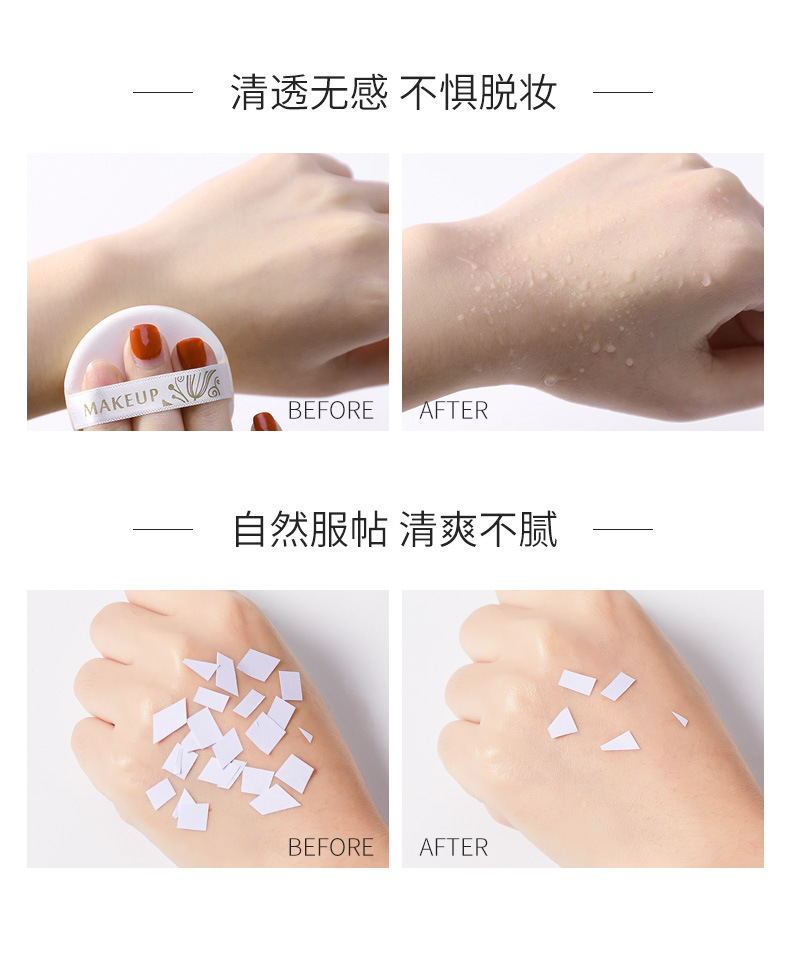 清透无感 不惧脱妆

MAKEUP

BEFORE

AFTER

自然服帖 清爽不腻

BEFORE

AFTER