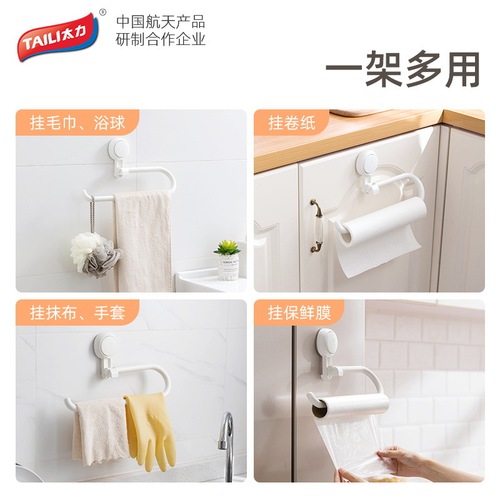 TAILI太力®

中国航天产品
研制合作企业

一架多用

挂毛巾、浴球

挂卷纸

挂抹布、手套

挂保鲜膜