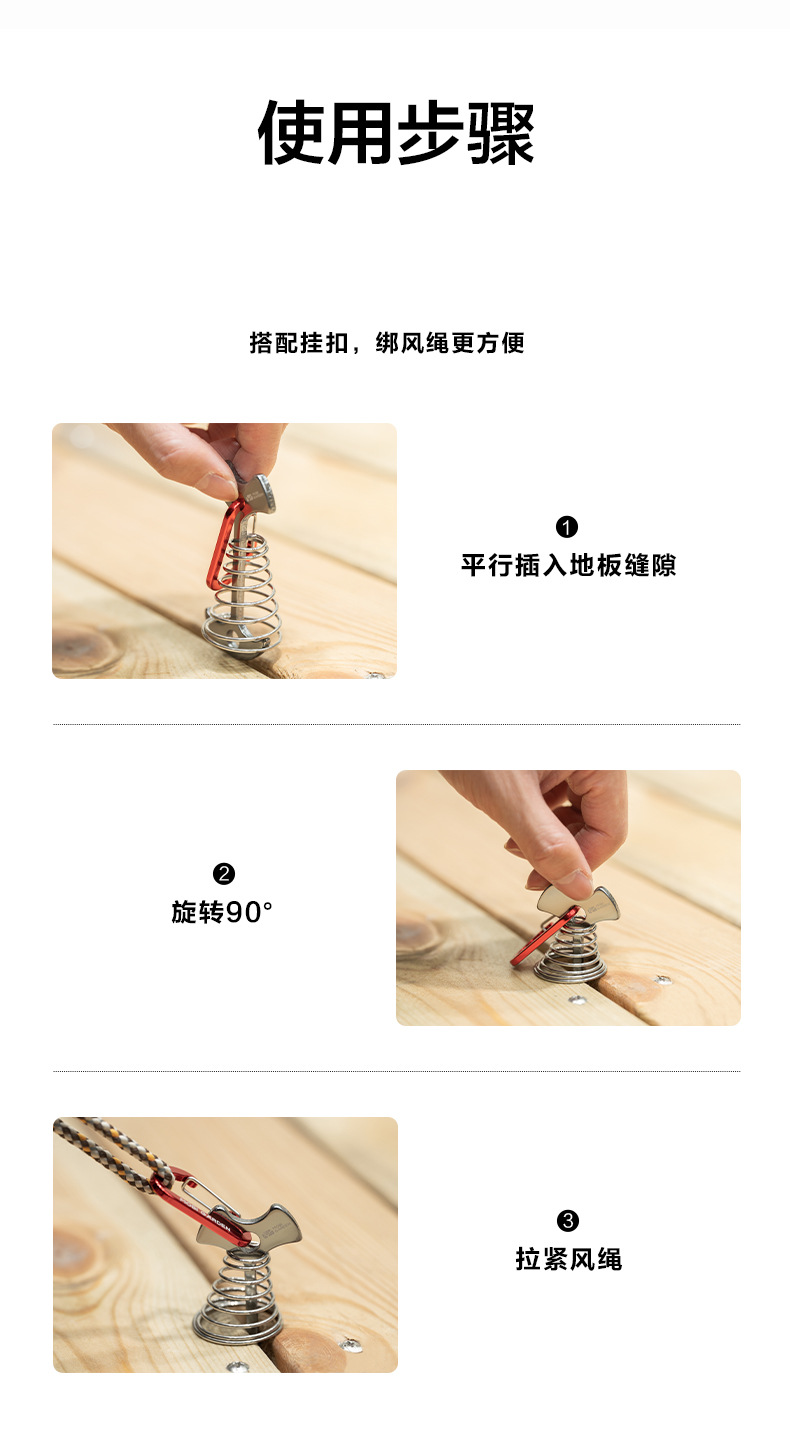 使用步骤

搭配挂扣，绑风绳更方便

❶
平行插入地板缝隙

❷
旋转90°

❸
拉紧风绳