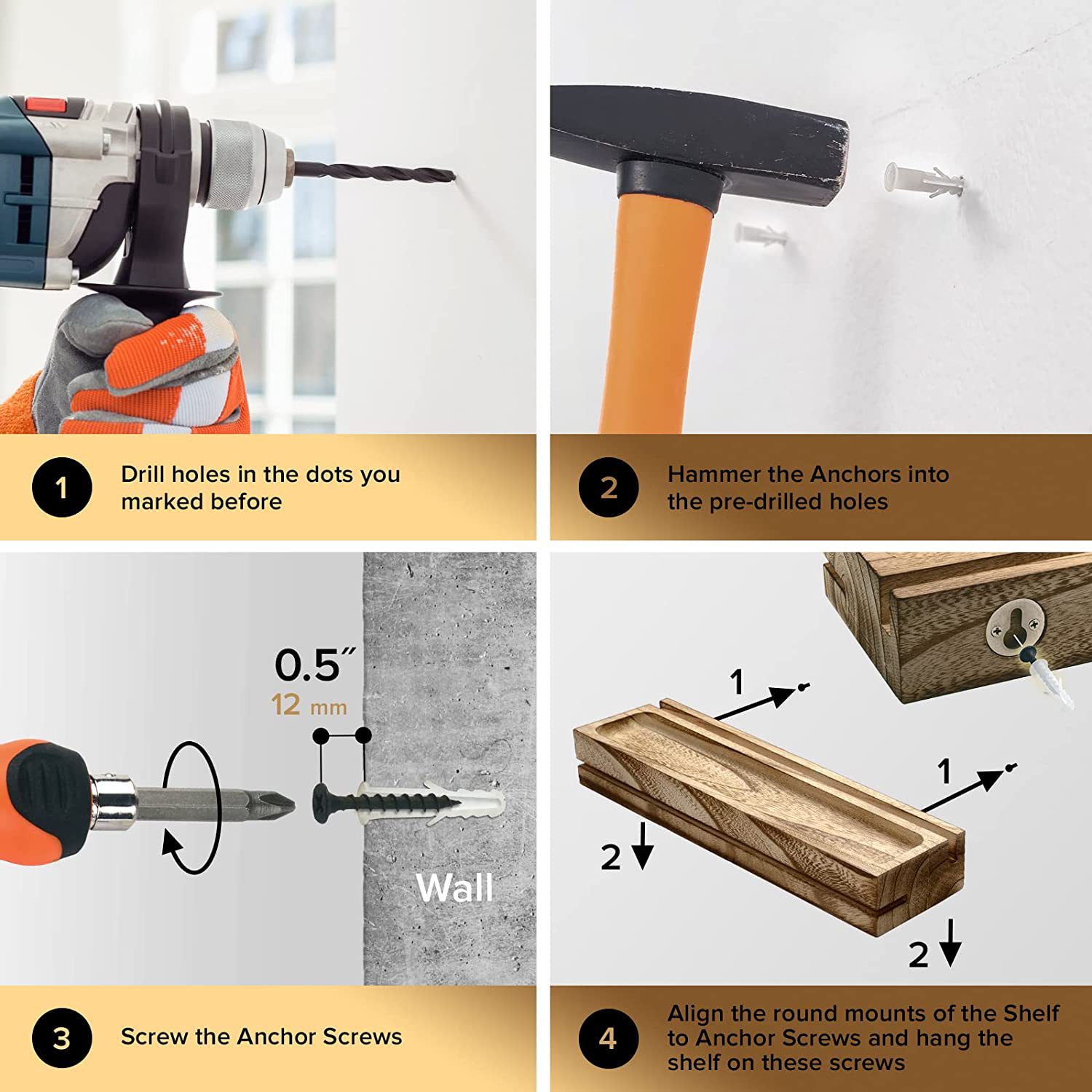 1 Drill holes in the dots you marked before

2 Hammer the Anchors into the pre-drilled holes

0.5″
12 mm

Wall

3 Screw the Anchor Screws

1
1
2
2

4 Align the round mounts of the Shelf to Anchor Screws and hang the shelf on these screws