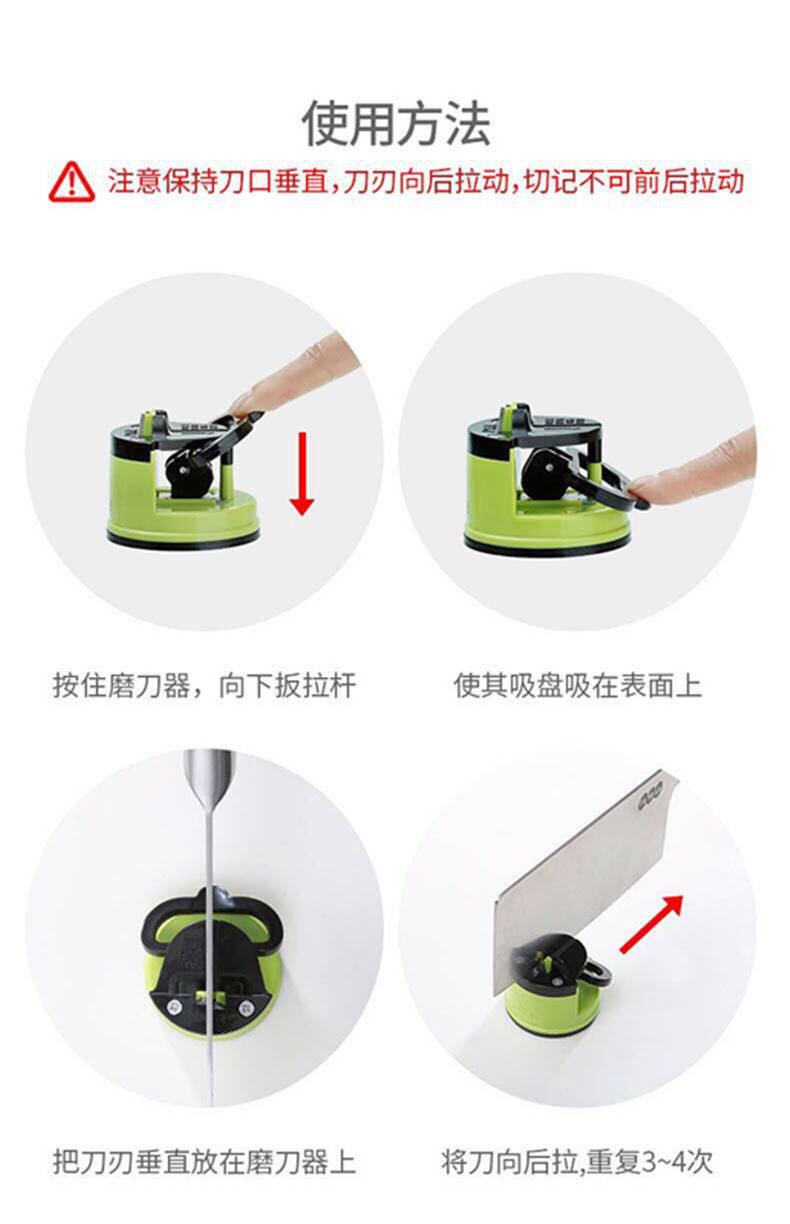 使用方法

注意保持刀口垂直，刀刃向后拉动，切记不可前后拉动

按住磨刀器，向下扳拉杆

使其吸盘吸在表面上

把刀刃垂直放在磨刀器上

将刀向后拉，重复3~4次