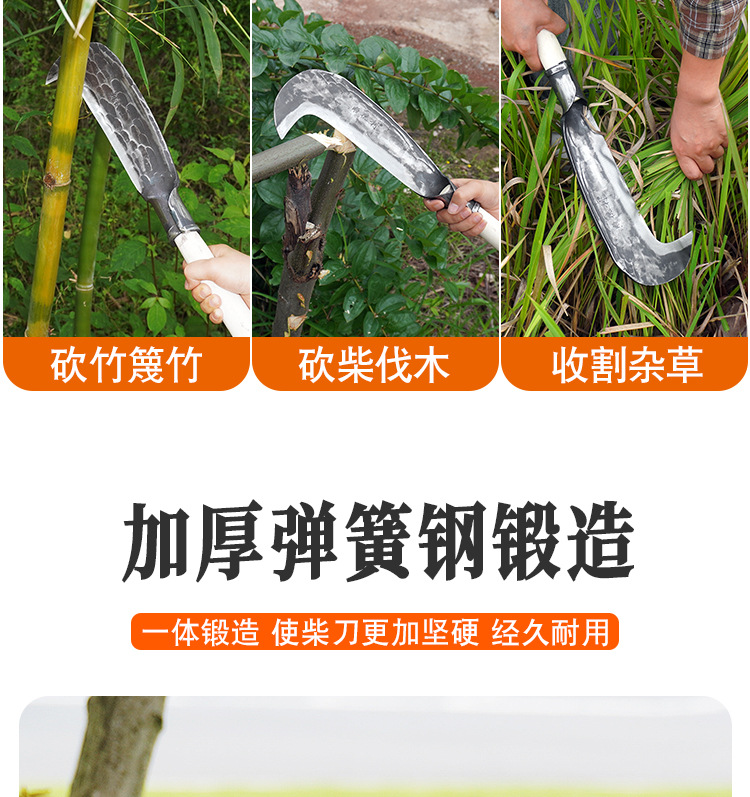 砍竹篾竹

砍柴伐木

收割杂草

加厚弹簧钢锻造

一体锻造 使柴刀更加坚硬 经久耐用