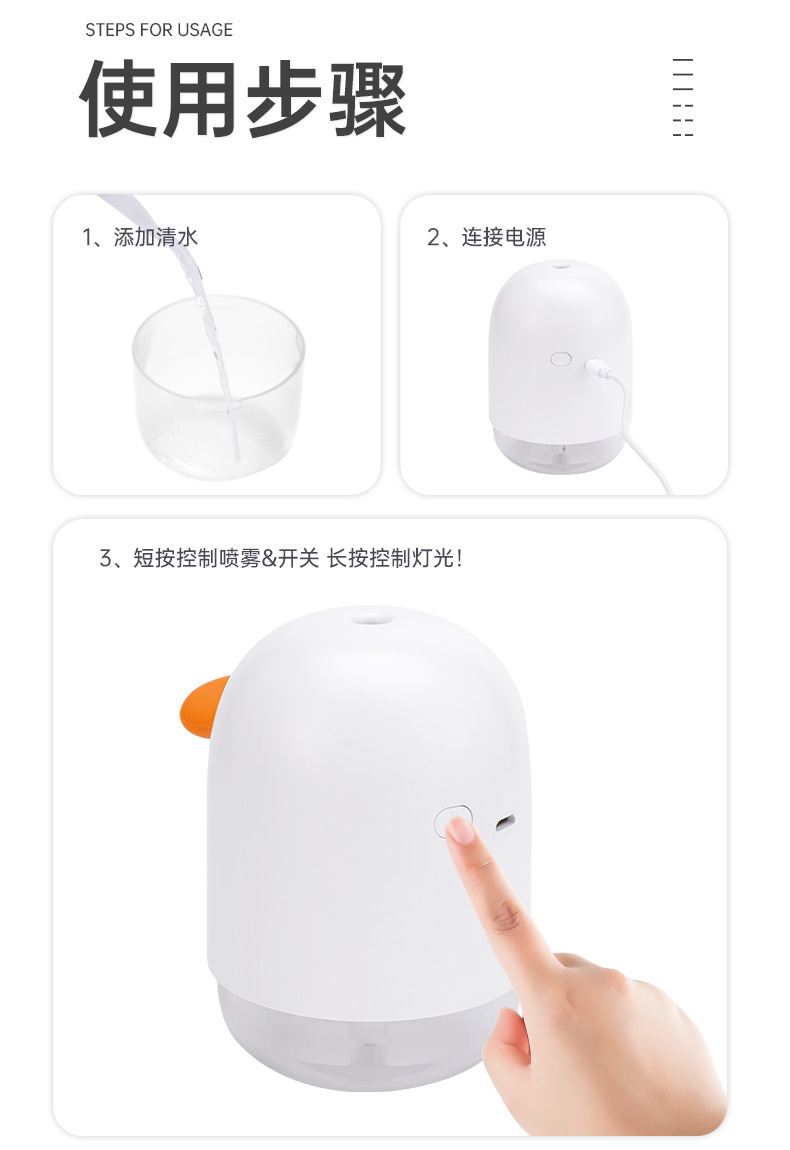 STEPS FOR USAGE

使用步骤

1、添加清水

2、连接电源

3、短按控制喷雾&开关 长按控制灯光！