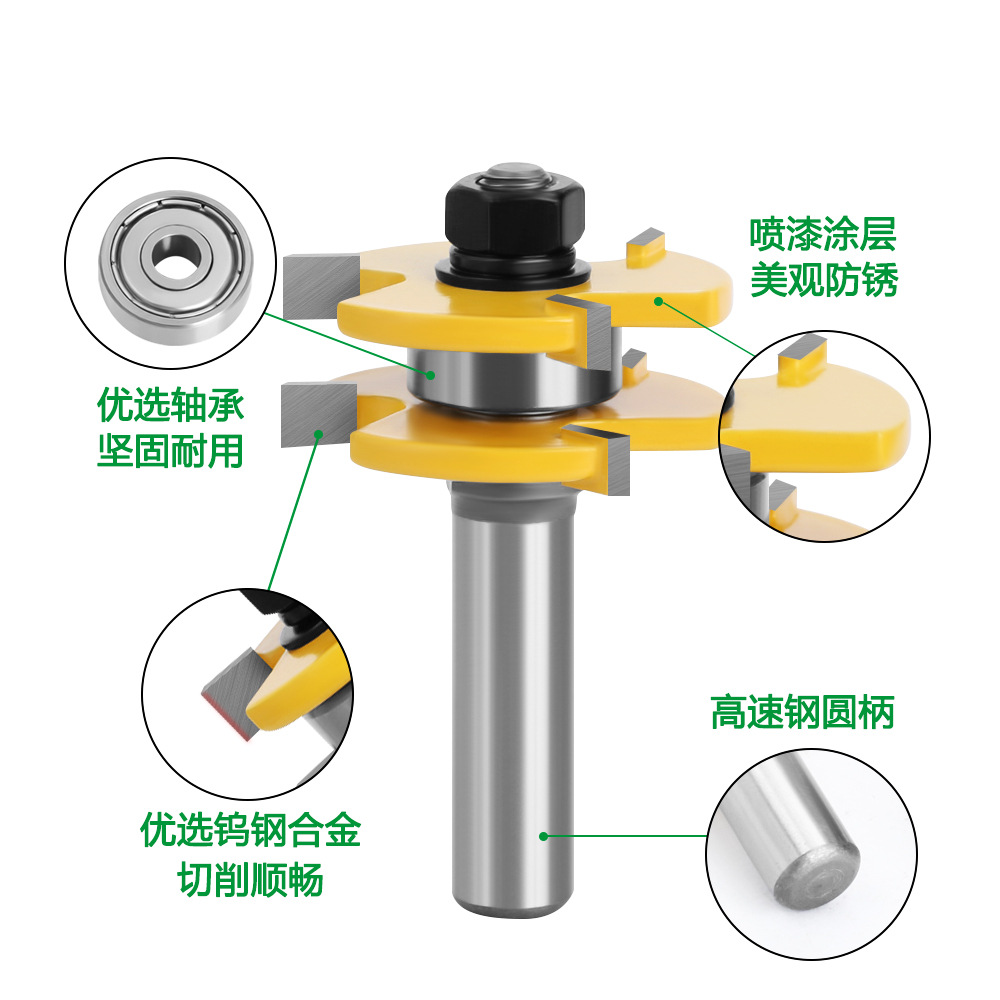 喷漆涂层
美观防锈

优选轴承
坚固耐用

高速钢圆柄

优选钨钢合金
切削顺畅