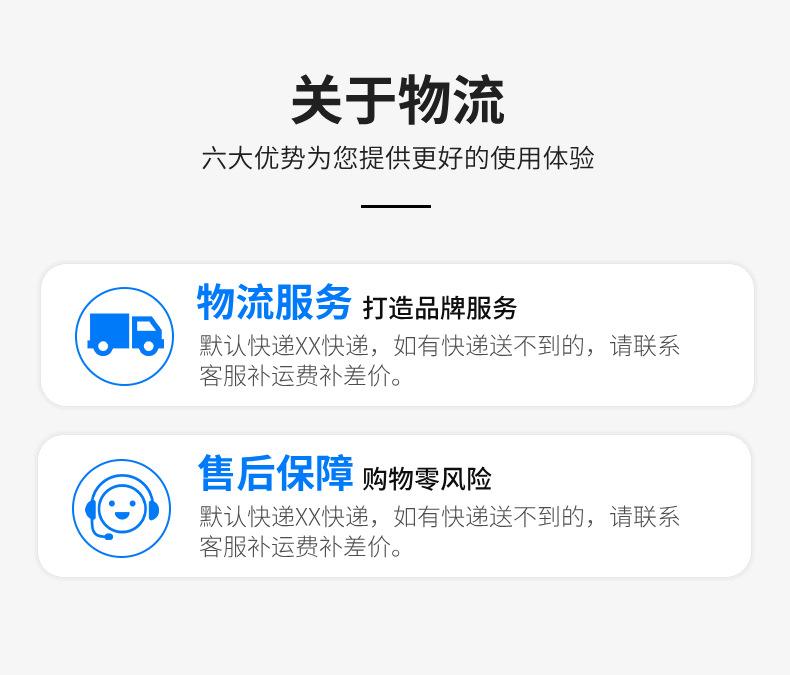 关于物流

六大优势为您提供更好的使用体验

物流服务 打造品牌服务

默认快递XX快递，如有快递送不到的，请联系客服补运费补差价。

售后保障 购物零风险

默认快递XX快递，如有快递送不到的，请联系客服补运费补差价。