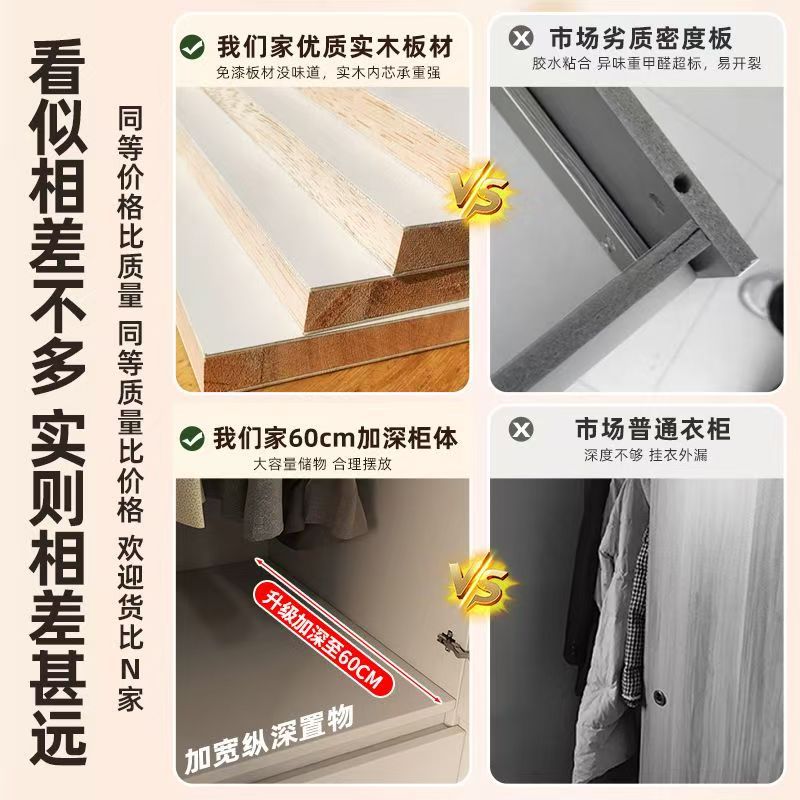 看似相差不多 实则相差甚远

同等价格比质量 同等质量比价格 欢迎货比N家

我们家优质实木板材
免漆板材没味道，实木内芯承重强

VS

市场劣质密度板
胶水粘合 异味重甲醛超标，易开裂

我们家60cm加深柜体
大容量储物 合理摆放

升级加深至60CM

加宽纵深置物

VS

市场普通衣柜
深度不够 挂衣外漏