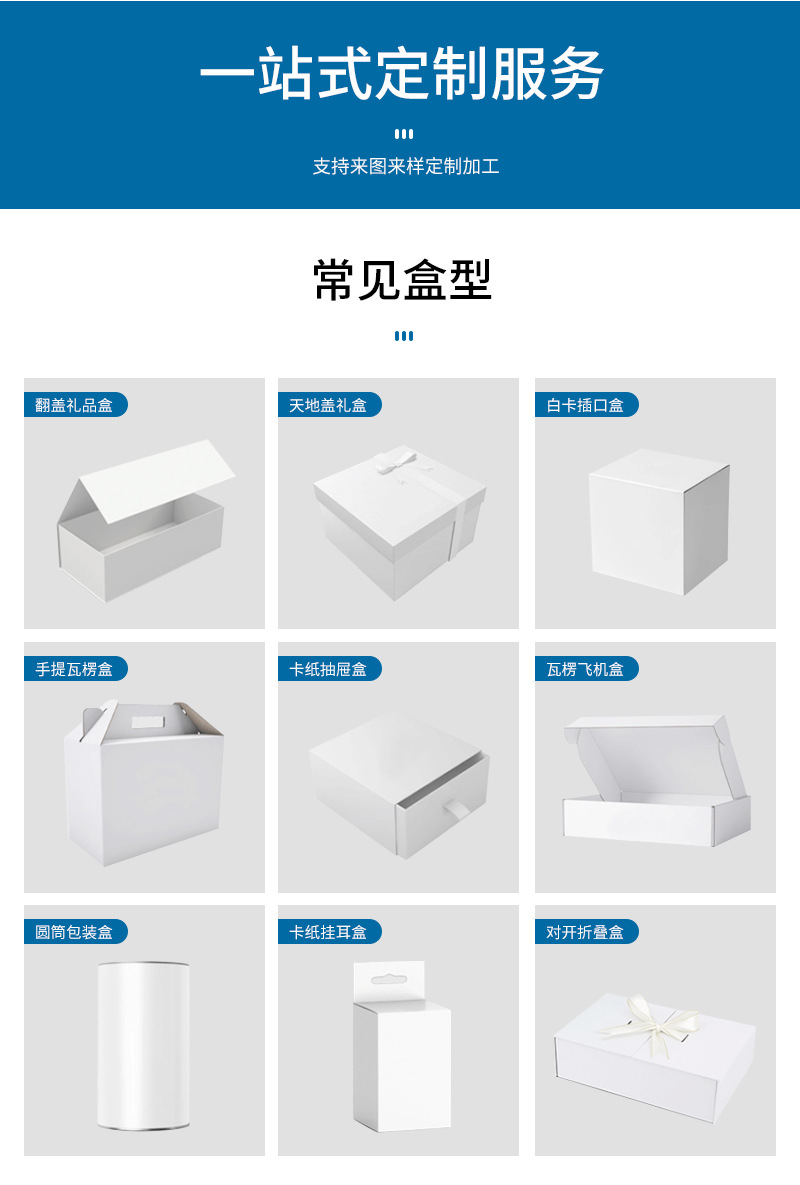 一站式定制服务

支持来图来样定制加工

常见盒型

翻盖礼品盒

天地盖礼盒

白卡插口盒

手提瓦楞盒

卡纸抽屉盒

瓦楞飞机盒

圆筒包装盒

卡纸挂耳盒

对开折叠盒