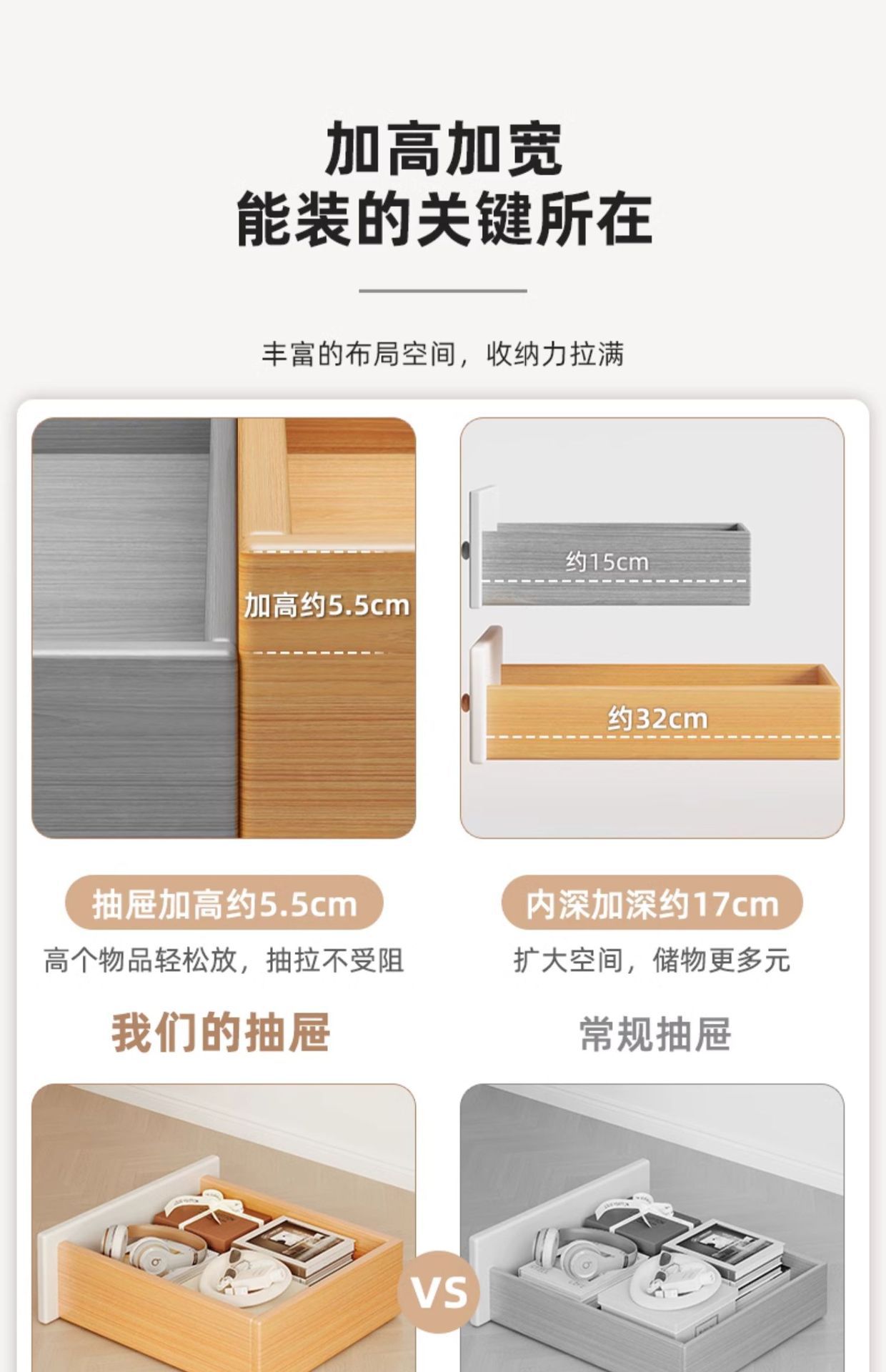 加高加宽
能装的关键所在

丰富的布局空间，收纳力拉满

加高约5.5cm

约15cm

约32cm

抽屉加高约5.5cm

高个物品轻松放，抽拉不受阻

内深加深约17cm

扩大空间，储物更多元

我们的抽屉

常规抽屉

VS