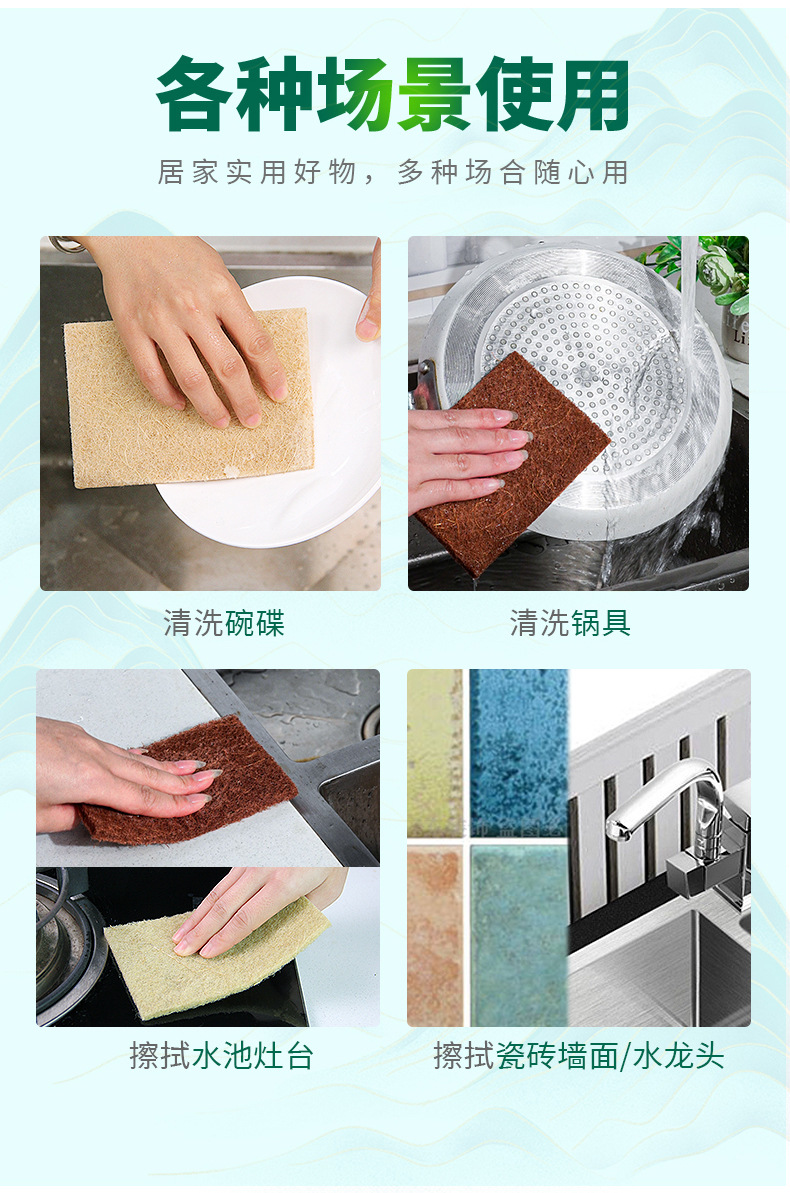 各种场景使用

居家实用好物，多种场合随心用

清洗碗碟

清洗锅具

擦拭水池灶台

擦拭瓷砖墙面/水龙头