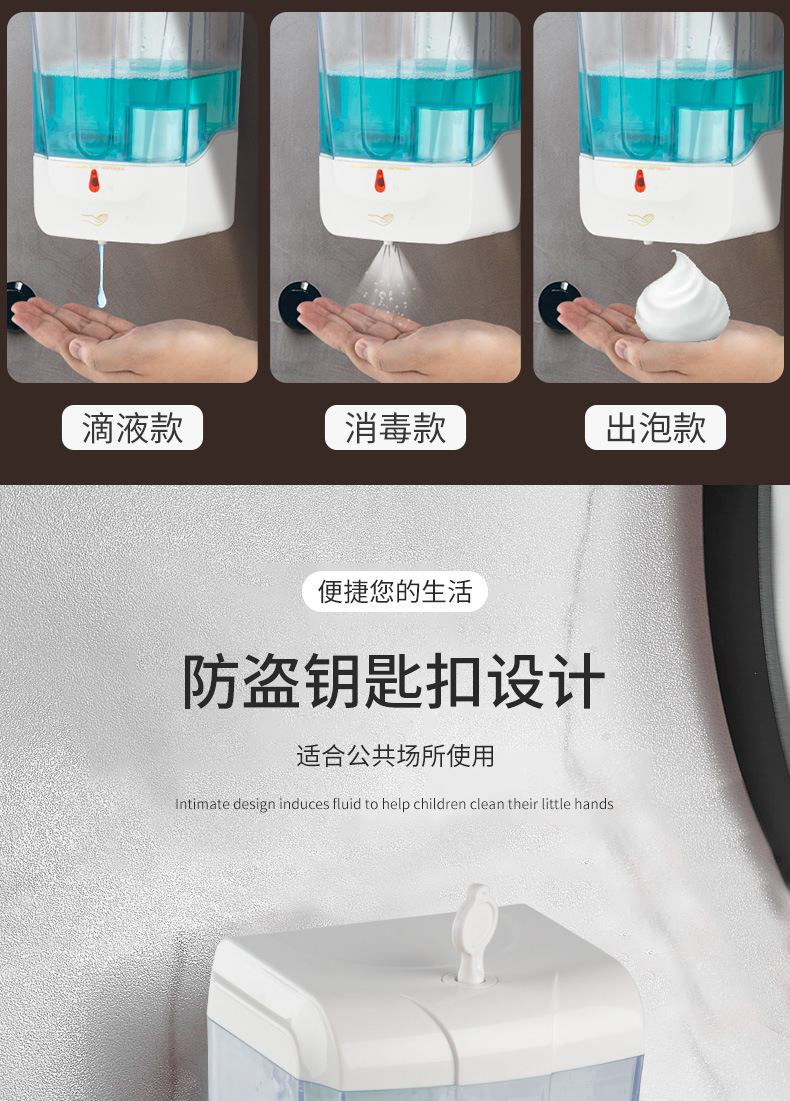 滴液款

消毒款

出泡款

便捷您的生活

防盗钥匙扣设计

适合公共场所使用

Intimate design induces fluid to help children clean their little hands