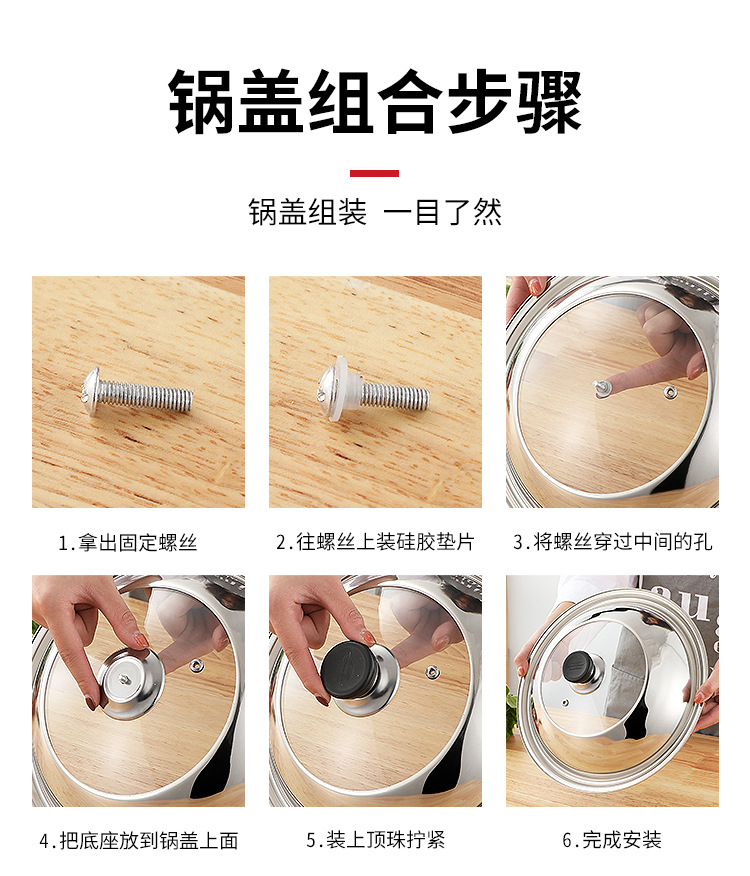 锅盖组合步骤

锅盖组装 一目了然

1.拿出固定螺丝

2.往螺丝上装硅胶垫片

3.将螺丝穿过中间的孔

4.把底座放到锅盖上面

5.装上顶珠拧紧

6.完成安装