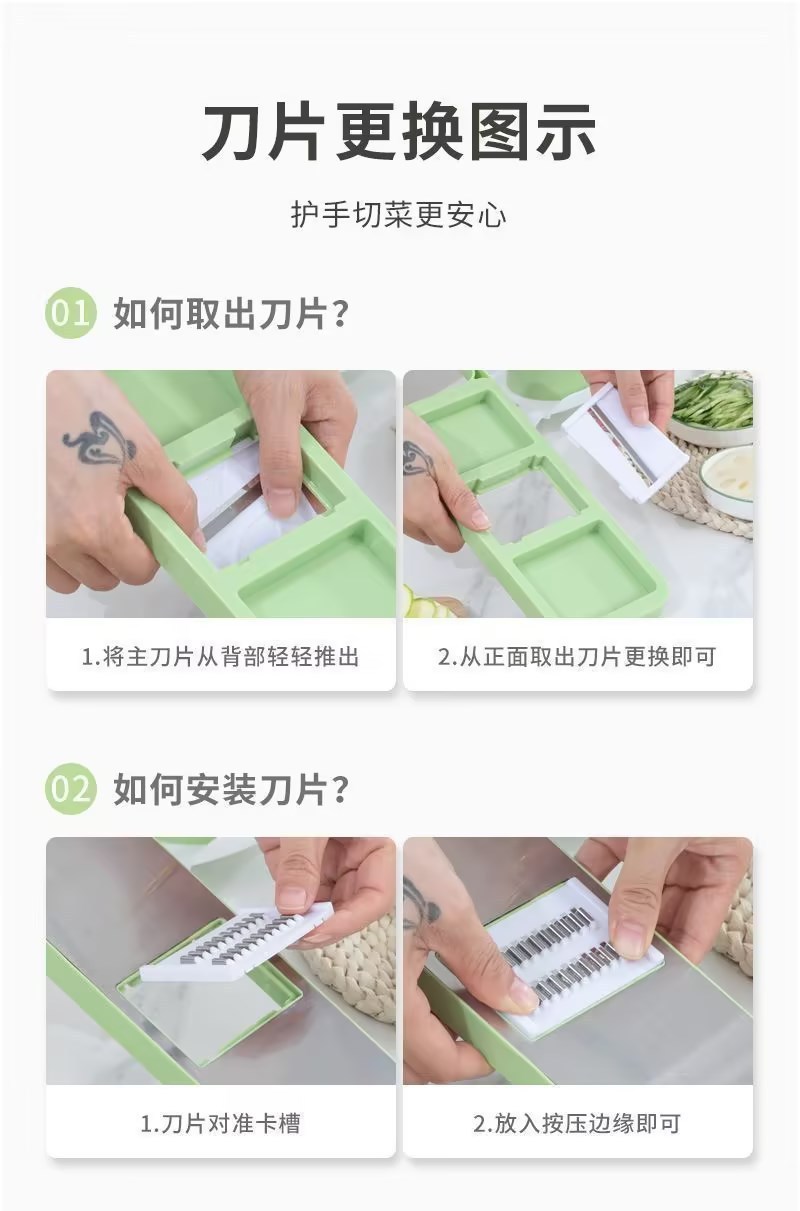 刀片更换图示

护手切菜更安心

01 如何取出刀片？

1.将主刀片从背部轻轻推出

2.从正面取出刀片更换即可

02 如何安装刀片？

1.刀片对准卡槽

2.放入按压边缘即可