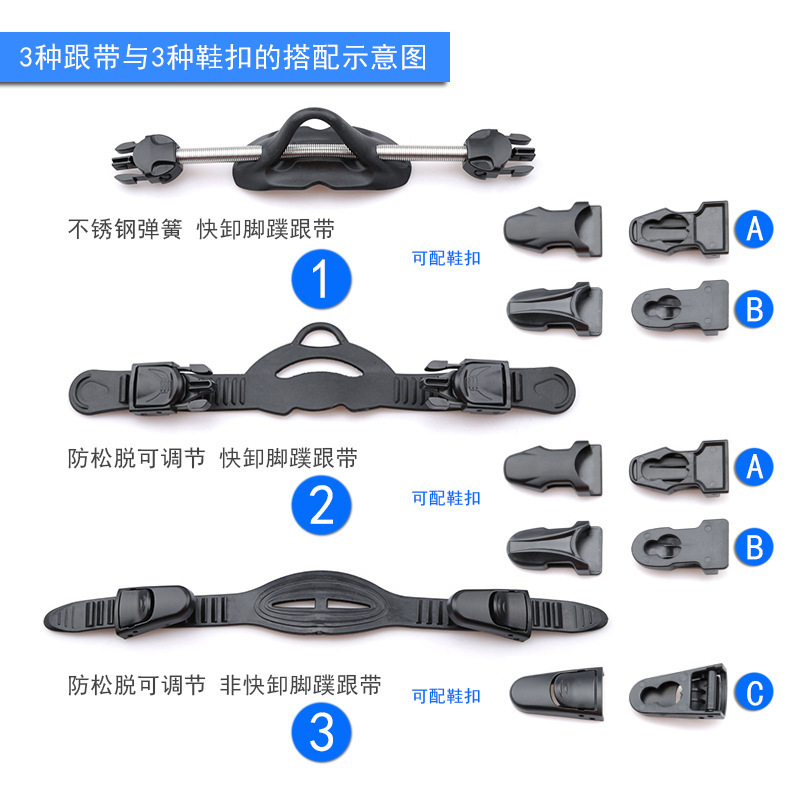 3种跟带与3种鞋扣的搭配示意图

不锈钢弹簧 快卸脚蹼跟带

1

可配鞋扣

A

B

防松脱可调节 快卸脚蹼跟带

2

可配鞋扣

A

B

防松脱可调节 非快卸脚蹼跟带

3

可配鞋扣

C