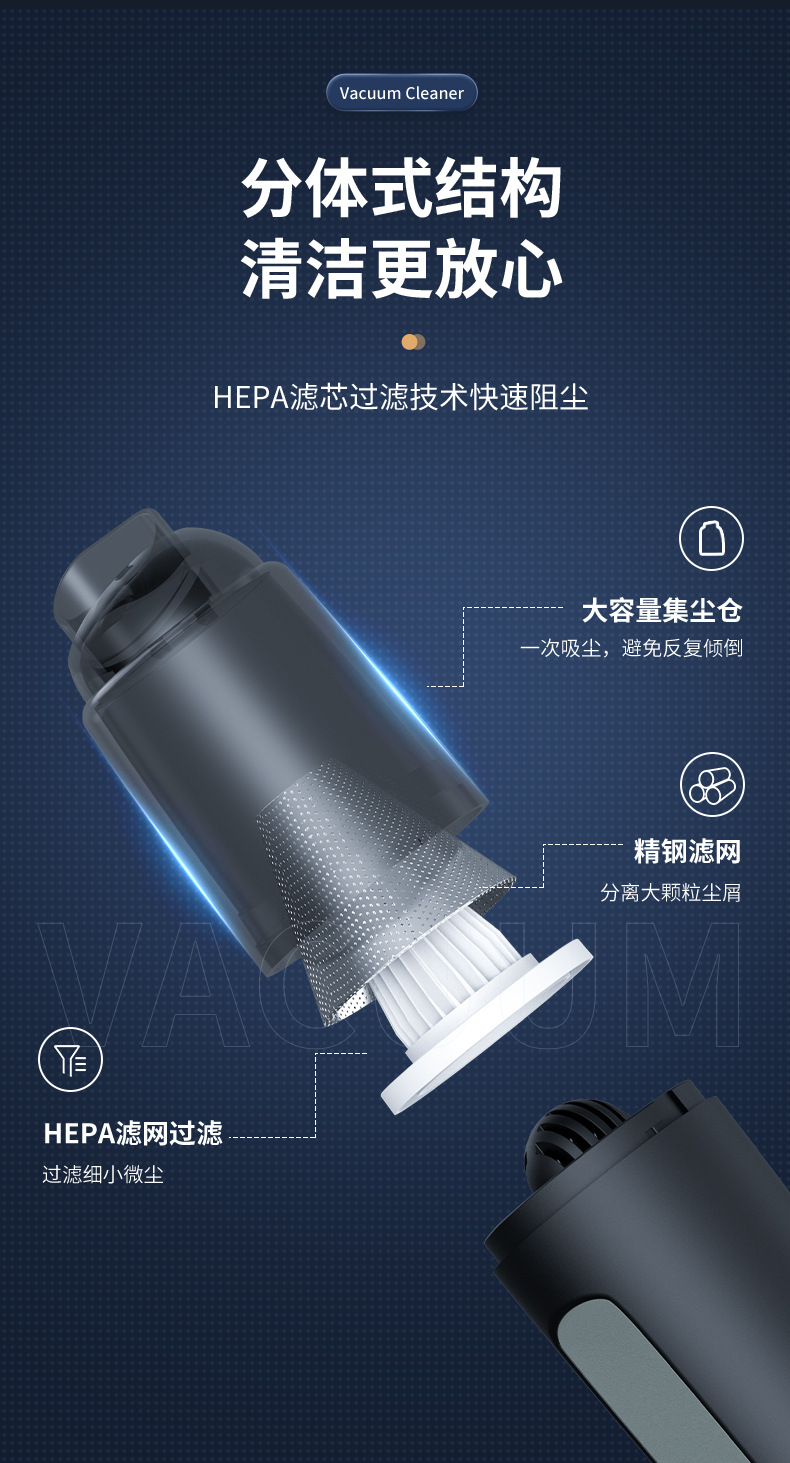 Vacuum Cleaner

分体式结构
清洁更放心

HEPA滤芯过滤技术快速阻尘

大容量集尘仓
一次吸尘，避免反复倾倒

精钢滤网
分离大颗粒尘屑

VACUUM

HEPA滤网过滤
过滤细小微尘