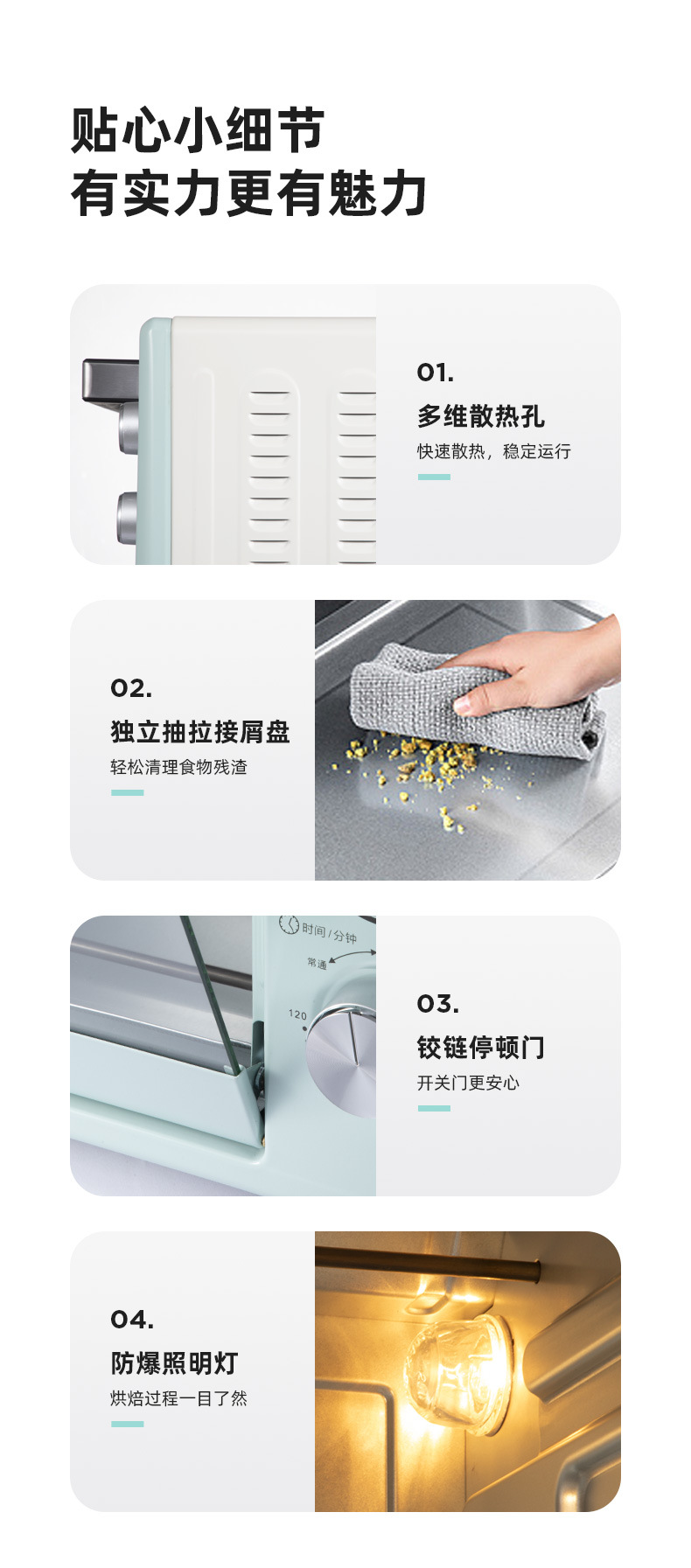 贴心小细节
有实力更有魅力

01.
多维散热孔
快速散热，稳定运行

02.
独立抽拉接屑盘
轻松清理食物残渣

时间/分钟
常通
120

03.
铰链停顿门
开关门更安心

04.
防爆照明灯
烘焙过程一目了然