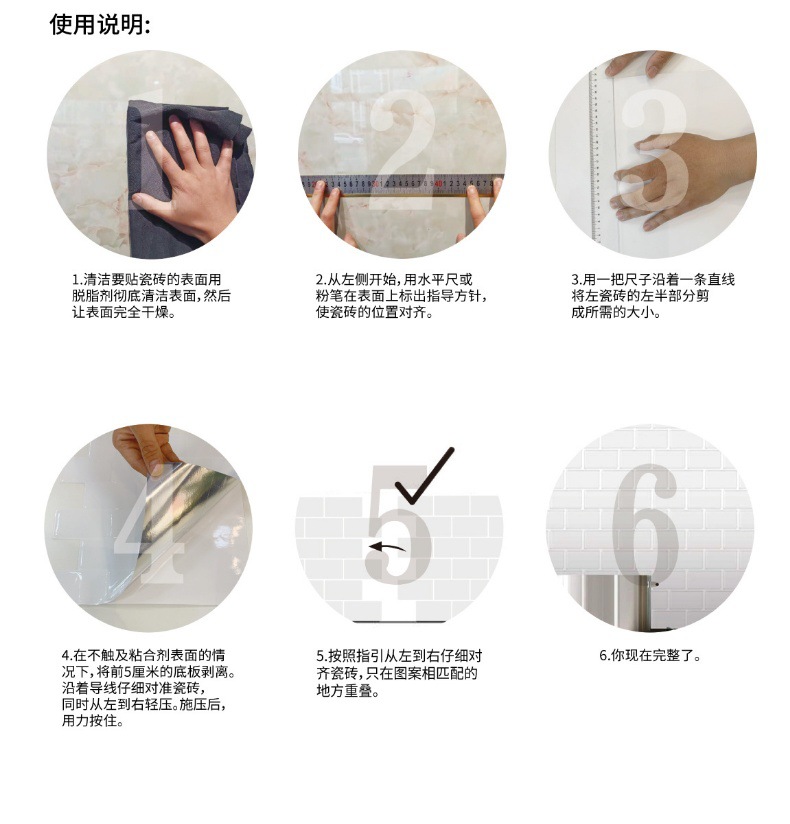 使用说明:

1

1.清洁要贴瓷砖的表面用脱脂剂彻底清洁表面,然后让表面完全干燥。

2

2.从左侧开始,用水平尺或粉笔在表面上标出指导方针,使瓷砖的位置对齐。

3

3.用一把尺子沿着一条直线将左瓷砖的左半部分剪成所需的大小。

4

4.在不触及粘合剂表面的情况下,将前5厘米的底板剥离。沿着导线仔细对准瓷砖,同时从左到右轻压。施压后,用力按住。

5

5.按照指引从左到右仔细对齐瓷砖,只在图案相匹配的地方重叠。

6

6.你现在完整了。