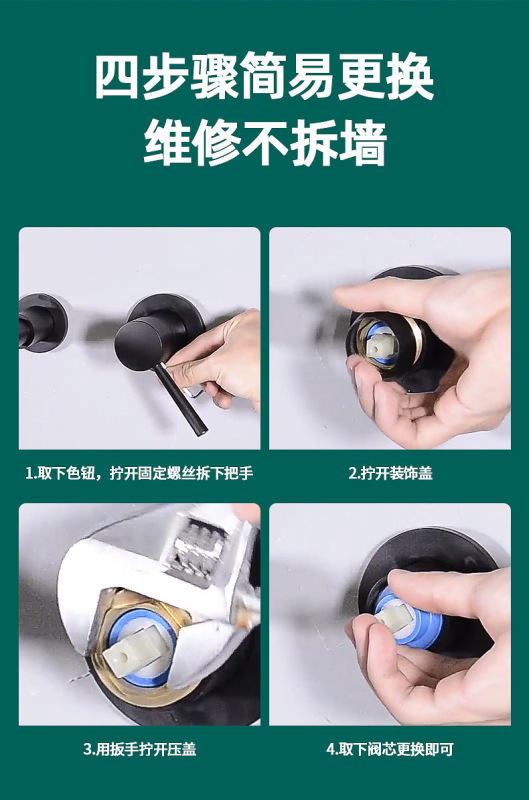 四步骤简易更换
维修不拆墙

1.取下色钮，拧开固定螺丝拆下把手

2.拧开装饰盖

3.用扳手拧开压盖

4.取下阀芯更换即可