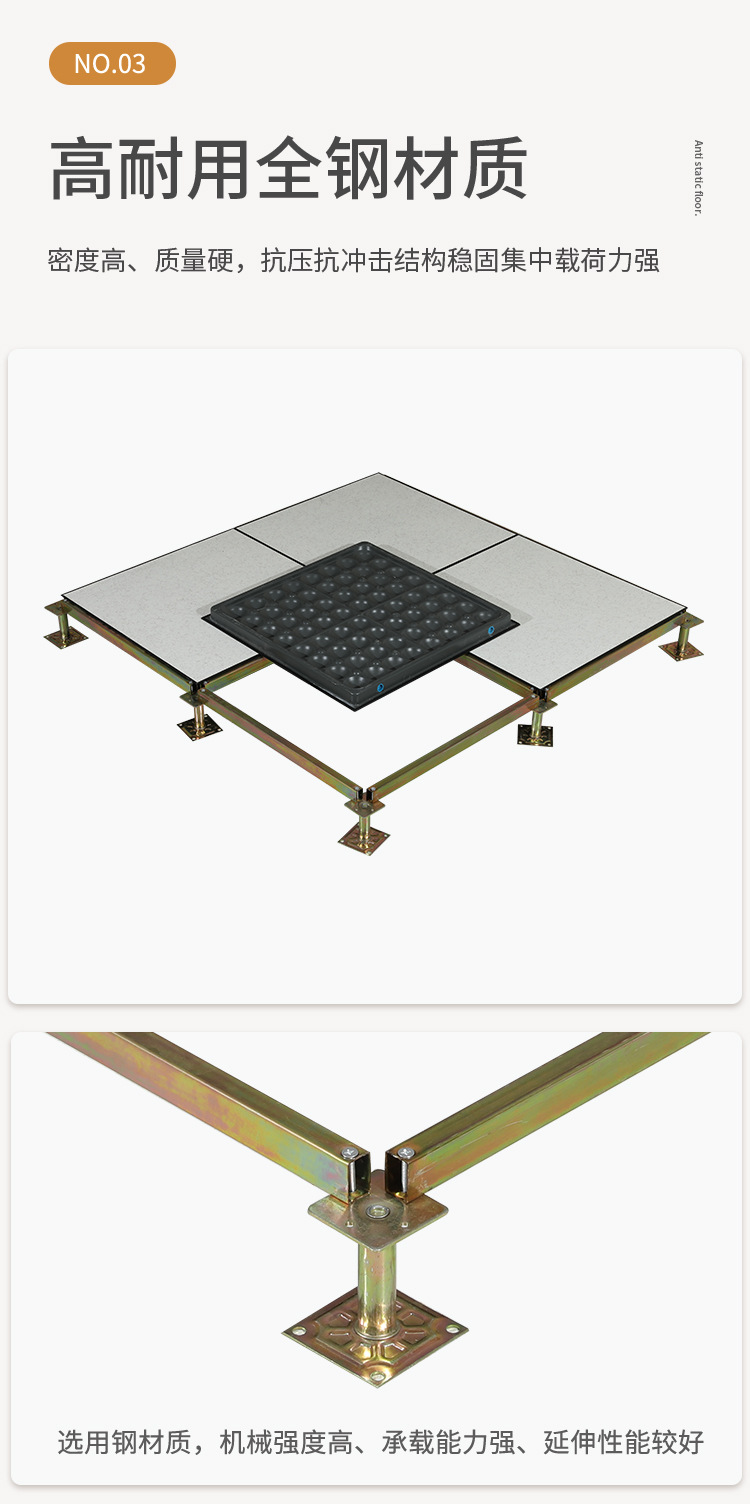 NO.03

高耐用全钢材质

Anti static floor.

密度高、质量硬，抗压抗冲击结构稳固集中载荷力强

选用钢材质，机械强度高、承载能力强、延伸性能较好