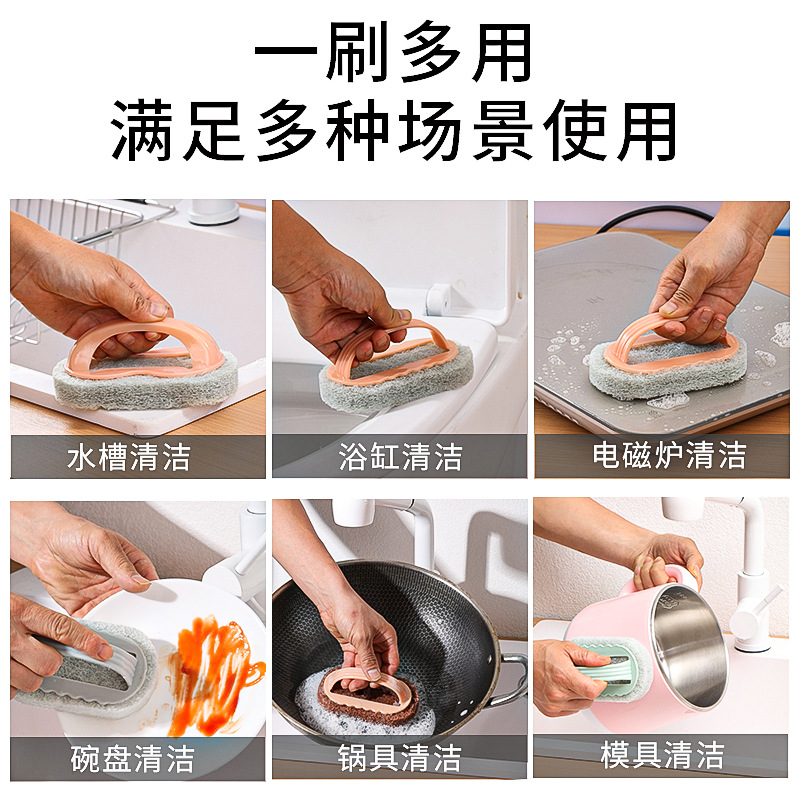 一刷多用
满足多种场景使用

水槽清洁

浴缸清洁

电磁炉清洁

碗盘清洁

锅具清洁

模具清洁