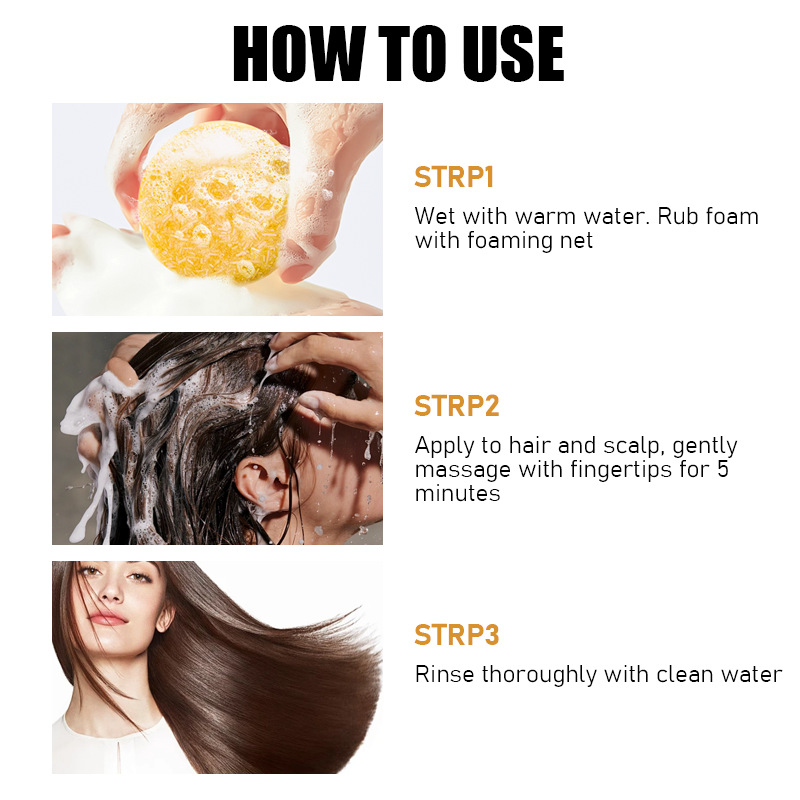 HOW TO USE

STRP1
Wet with warm water. Rub foam with foaming net

STRP2
Apply to hair and scalp, gently massage with fingertips for 5 minutes

STRP3
Rinse thoroughly with clean water