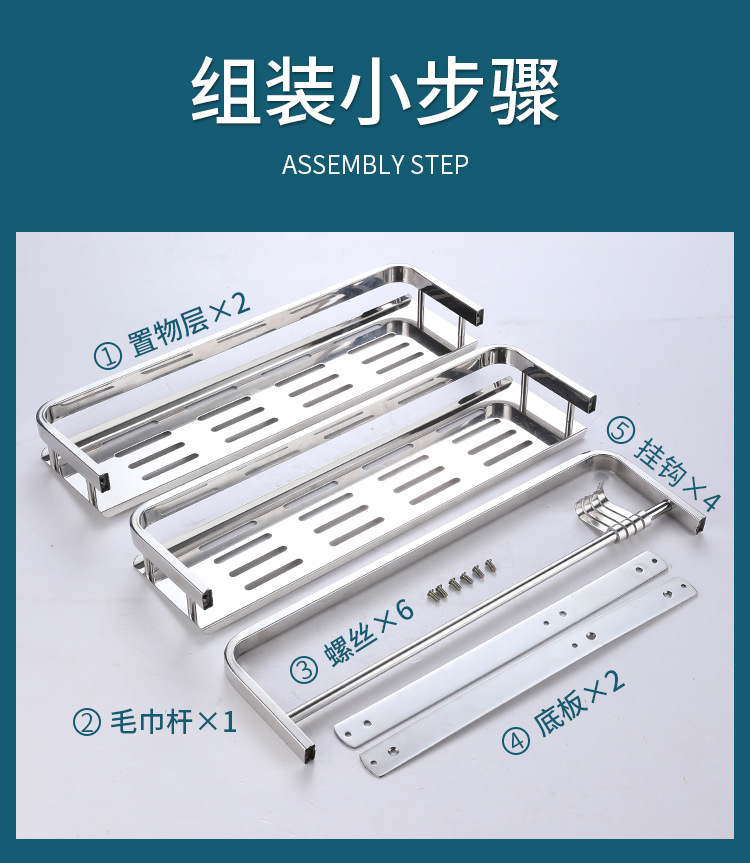 组装小步骤

ASSEMBLY STEP

① 置物层×2

⑤ 挂钩×4

③ 螺丝×6

② 毛巾杆×1

④ 底板×2