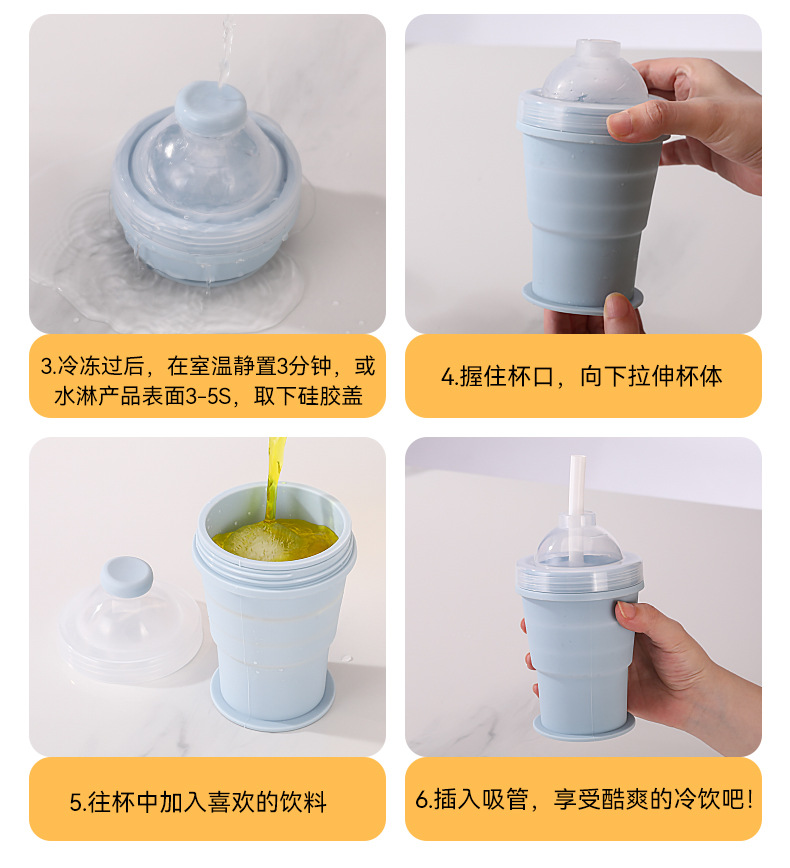 3.冷冻过后，在室温静置3分钟，或水淋产品表面3-5S，取下硅胶盖

4.握住杯口，向下拉伸杯体

5.往杯中加入喜欢的饮料

6.插入吸管，享受酷爽的冷饮吧!