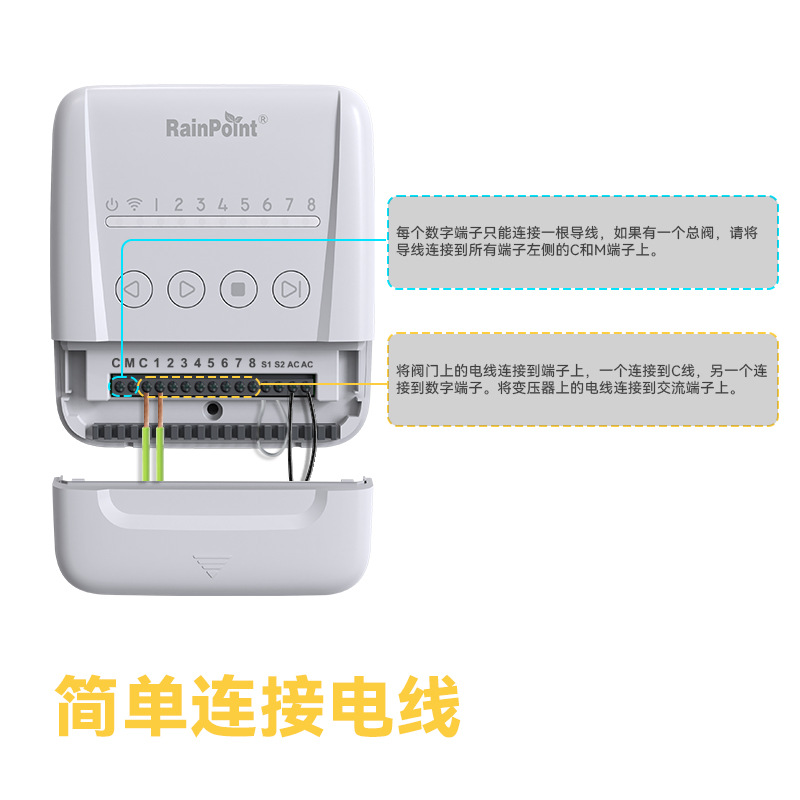 RainPoint®

1 2 3 4 5 6 7 8

C M C 1 2 3 4 5 6 7 8 S1 S2 AC AC

每个数字端子只能连接一根导线，如果有一个总阀，请将导线连接到所有端子左侧的C和M端子上。

将阀门上的电线连接到端子上，一个连接到C线，另一个连接到数字端子。将变压器上的电线连接到交流端子上。

简单连接电线