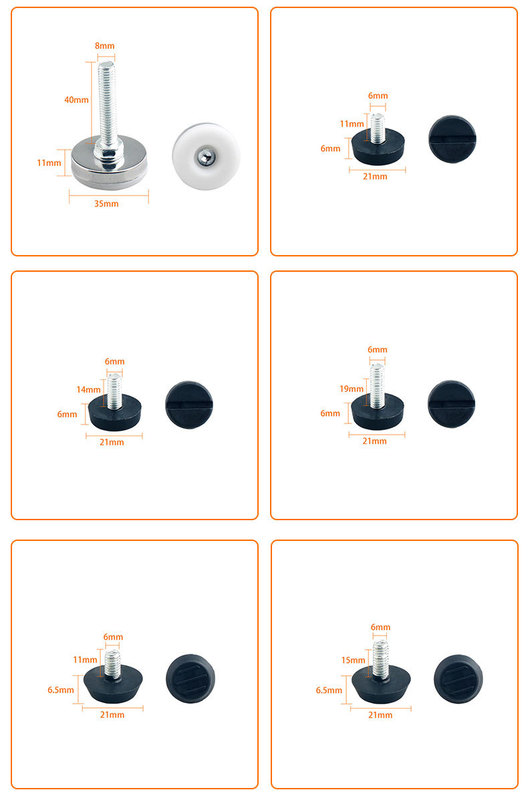 8mm
40mm
11mm
35mm

6mm
11mm
6mm
21mm

6mm
14mm
6mm
21mm

6mm
19mm
6mm
21mm

6mm
11mm
6.5mm
21mm

6mm
15mm
6.5mm
21mm