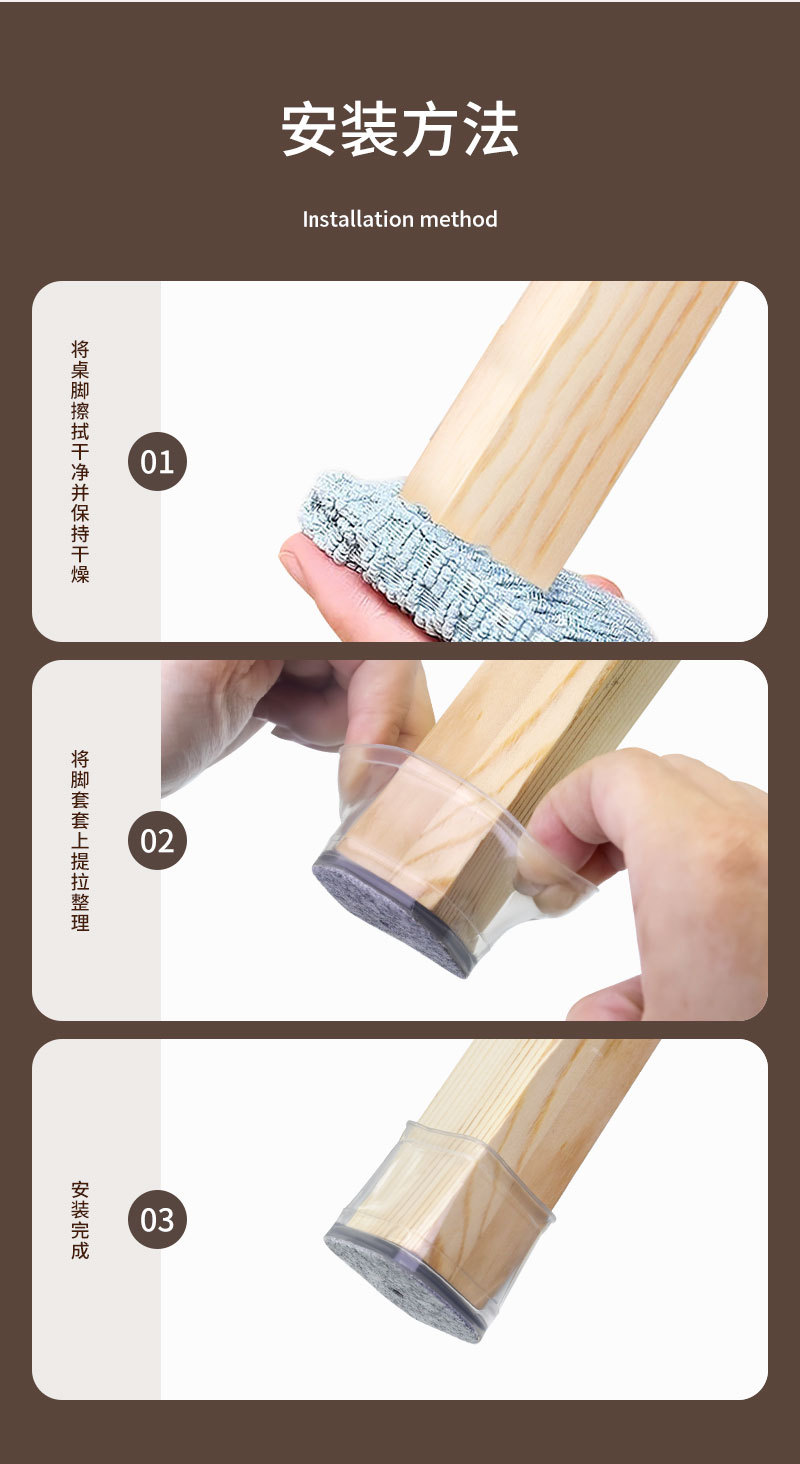 安装方法

Installation method

将桌脚擦拭干净并保持干燥

01

将脚套套上提拉整理

02

安装完成

03