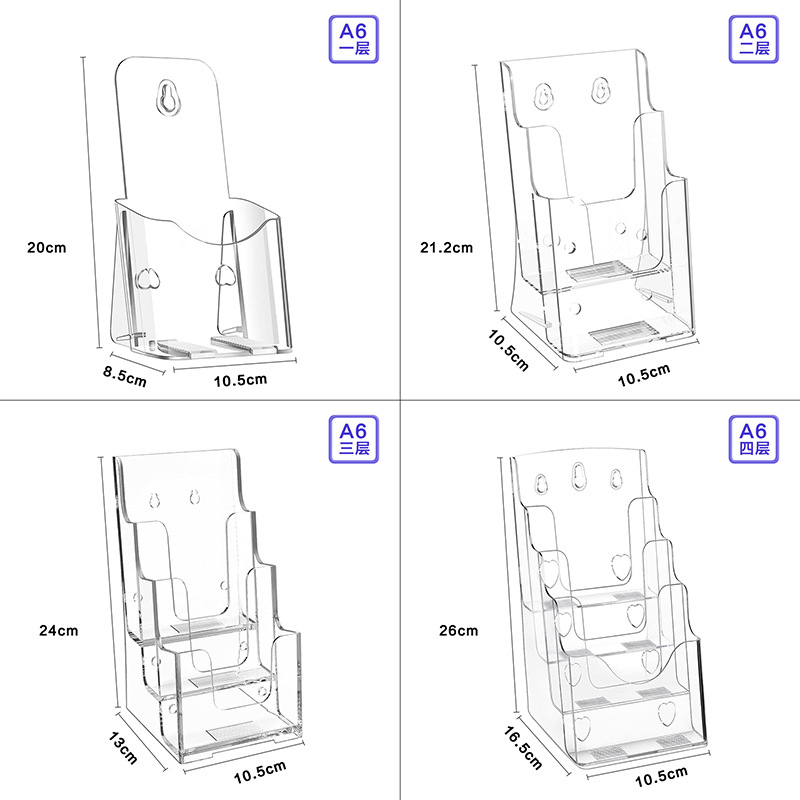 A6
一层

20cm

8.5cm

10.5cm

A6
二层

21.2cm

10.5cm

10.5cm

A6
三层

24cm

13cm

10.5cm

A6
四层

26cm

16.5cm

10.5cm