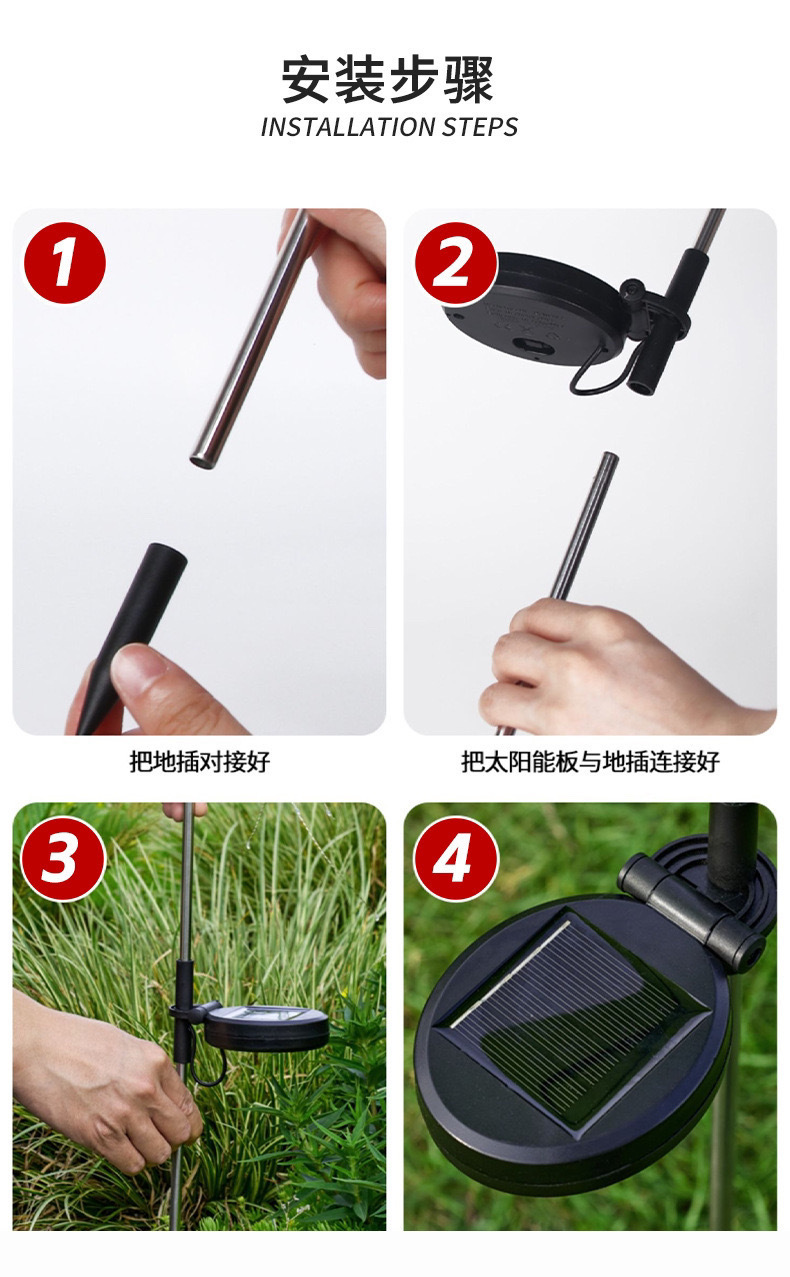 安装步骤
INSTALLATION STEPS

1

2

把地插对接好

把太阳能板与地插连接好

3

4