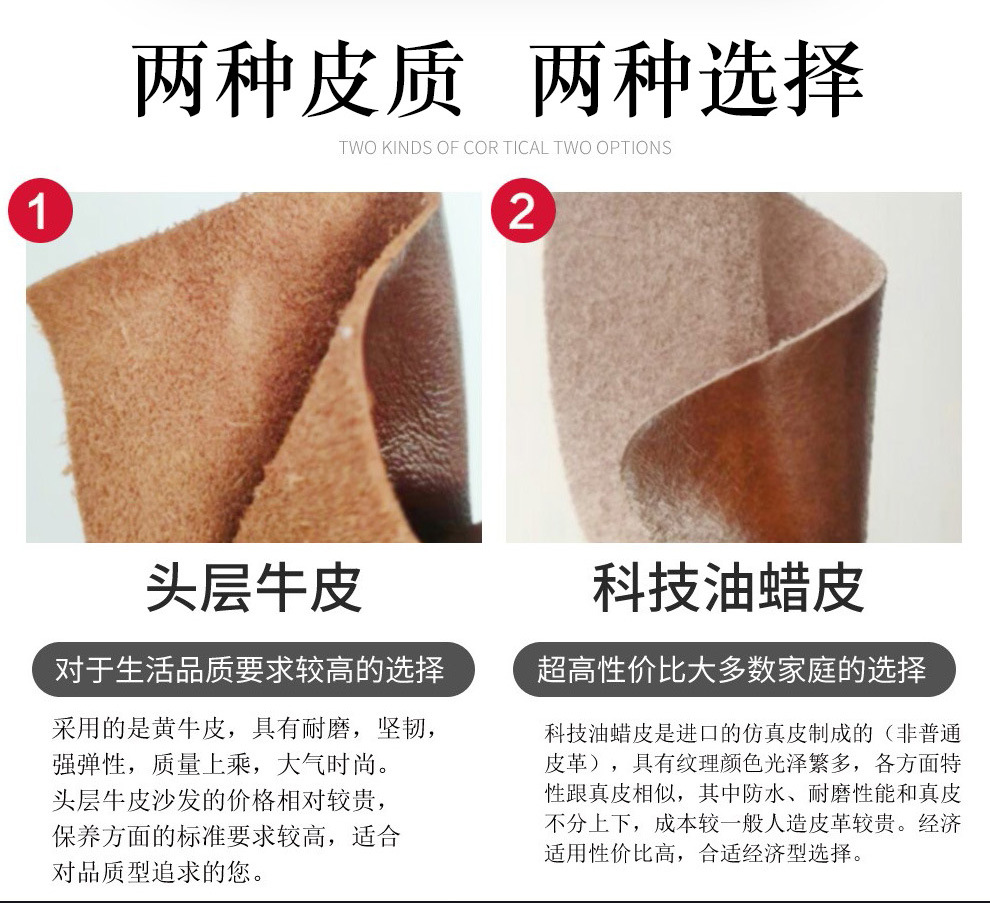 两种皮质 两种选择

TWO KINDS OF COR TICAL TWO OPTIONS

1

头层牛皮

对于生活品质要求较高的选择

采用的是黄牛皮，具有耐磨，坚韧，强弹性，质量上乘，大气时尚。头层牛皮沙发的价格相对较贵，保养方面的标准要求较高，适合对品质型追求的您。

2

科技油蜡皮

超高性价比大多数家庭的选择

科技油蜡皮是进口的仿真皮制成的（非普通皮革），具有纹理颜色光泽繁多，各方面特性跟真皮相似，其中防水、耐磨性能和真皮不分上下，成本较一般人造皮革较贵。经济适用性价比高，合适经济型选择。