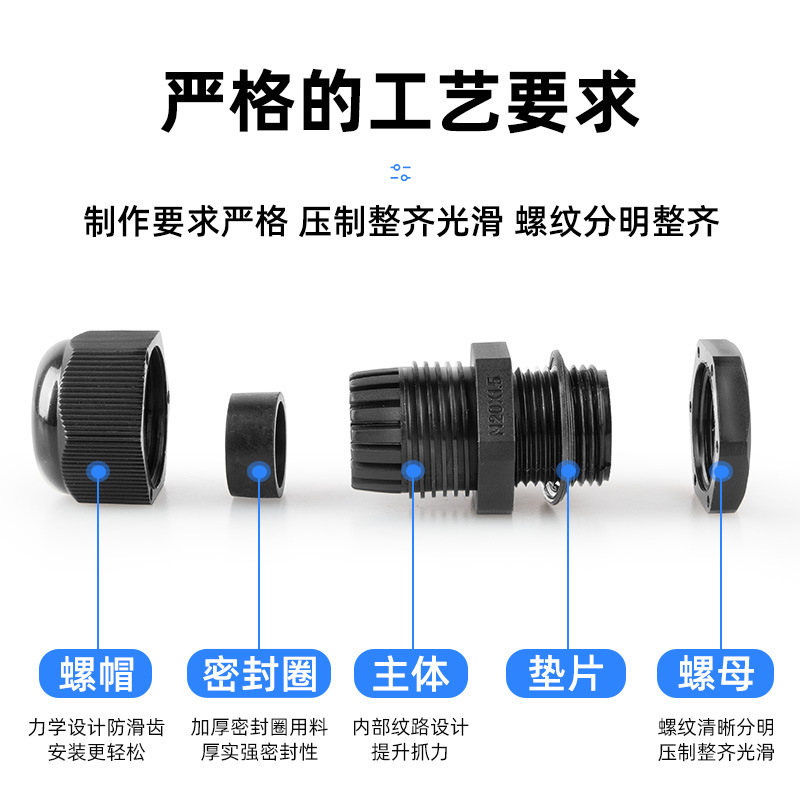 严格的工艺要求

制作要求严格 压制整齐光滑 螺纹分明整齐

M20X1.5

螺帽
力学设计防滑齿
安装更轻松

密封圈
加厚密封圈用料
厚实强密封性

主体
内部纹路设计
提升抓力

垫片

螺母
螺纹清晰分明
压制整齐光滑