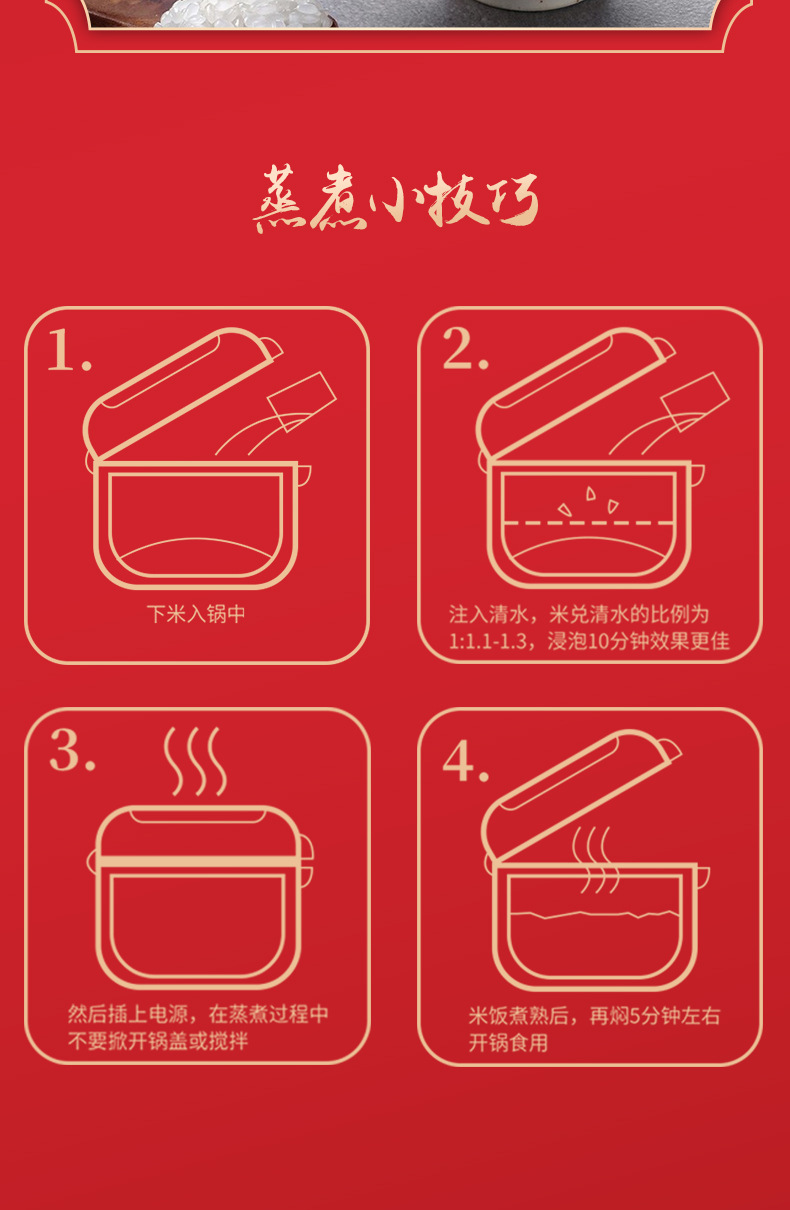 蒸煮小技巧

1.

下米入锅中

2.

注入清水，米兑清水的比例为1:1.1-1.3，浸泡10分钟效果更佳

3.

然后插上电源，在蒸煮过程中不要掀开锅盖或搅拌

4.

米饭煮熟后，再焖5分钟左右开锅食用