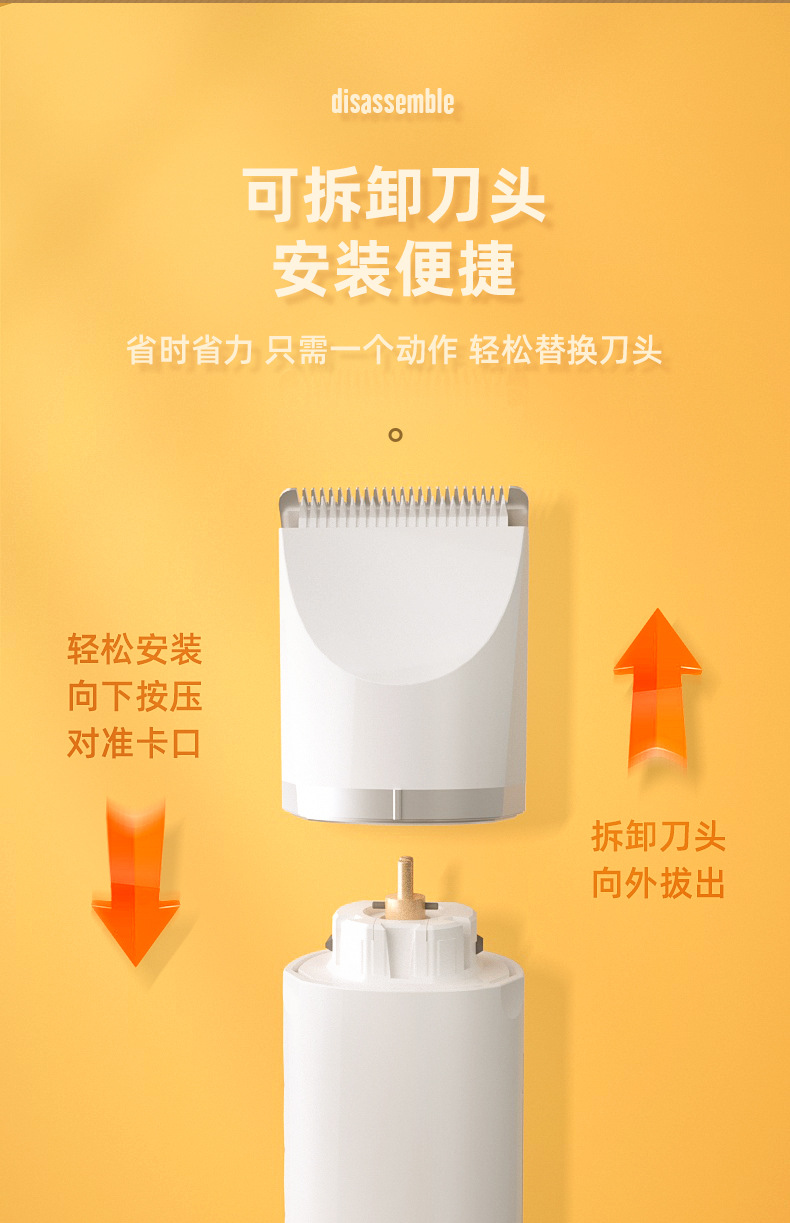 disassemble

可拆卸刀头
安装便捷

省时省力 只需一个动作 轻松替换刀头

轻松安装
向下按压
对准卡口

拆卸刀头
向外拔出