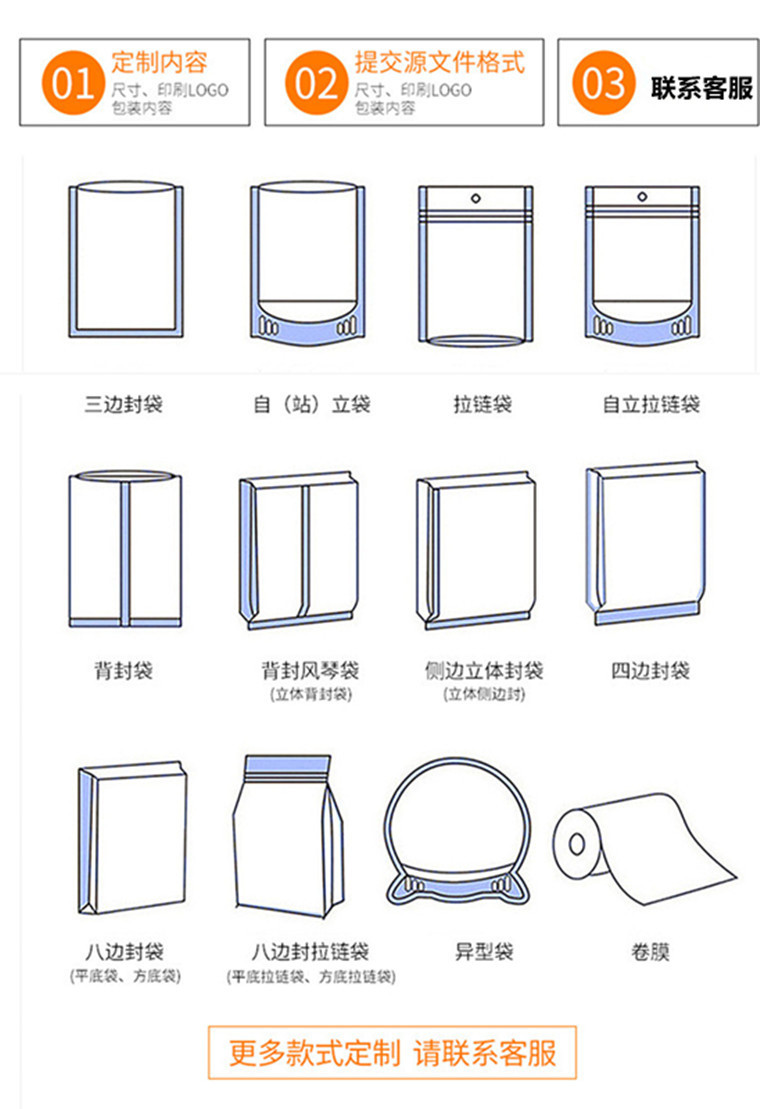 01 定制内容
尺寸、印刷LOGO
包装内容

02 提交源文件格式
尺寸、印刷LOGO
包装内容

03 联系客服

三边封袋

自（站）立袋

拉链袋

自立拉链袋

背封袋

背封风琴袋
(立体背封袋)

侧边立体封袋
(立体侧边封)

四边封袋

八边封袋
(平底袋、方底袋)

八边封拉链袋
(平底拉链袋、方底拉链袋)

异型袋

卷膜

更多款式定制 请联系客服