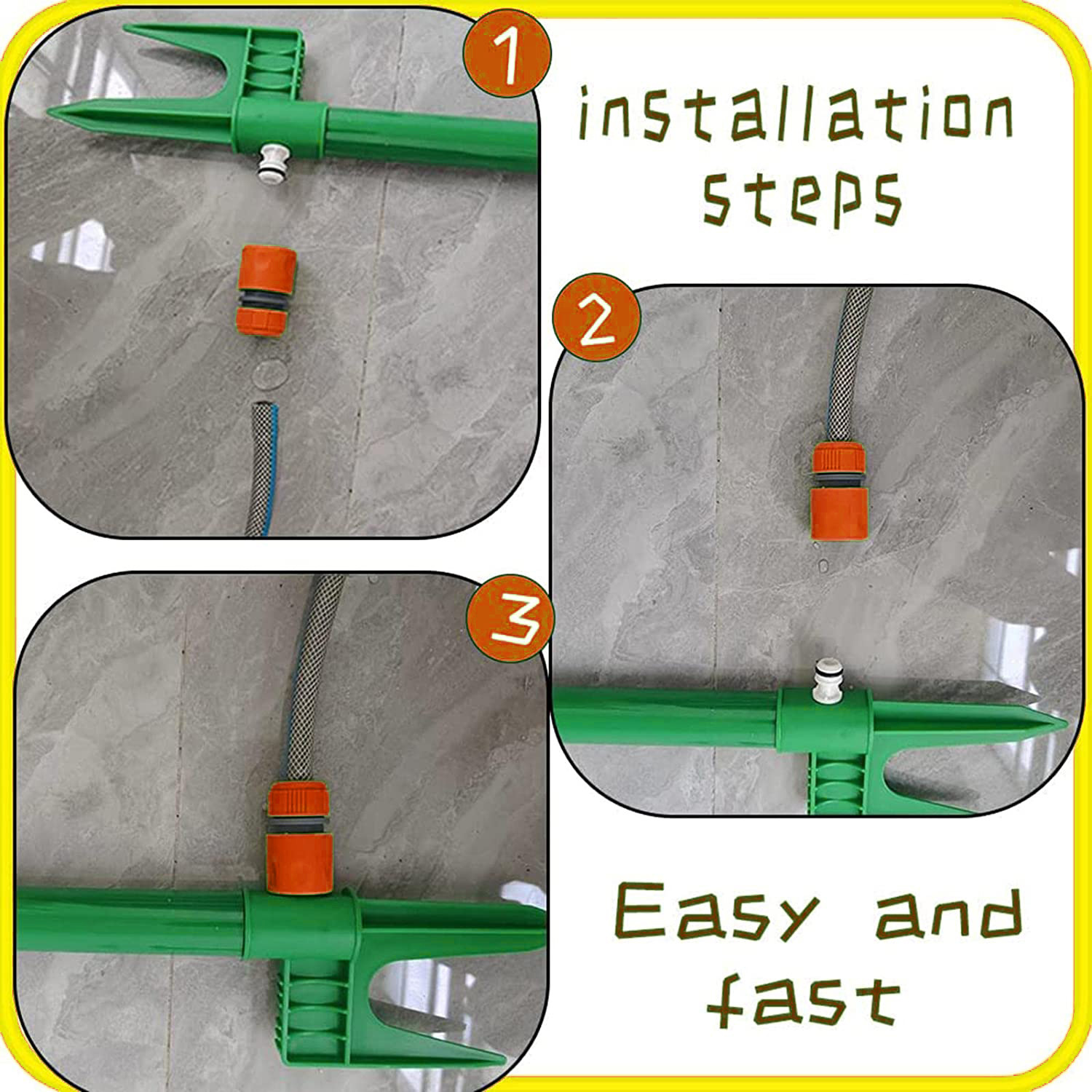 1

installation steps

2

3

Easy and fast