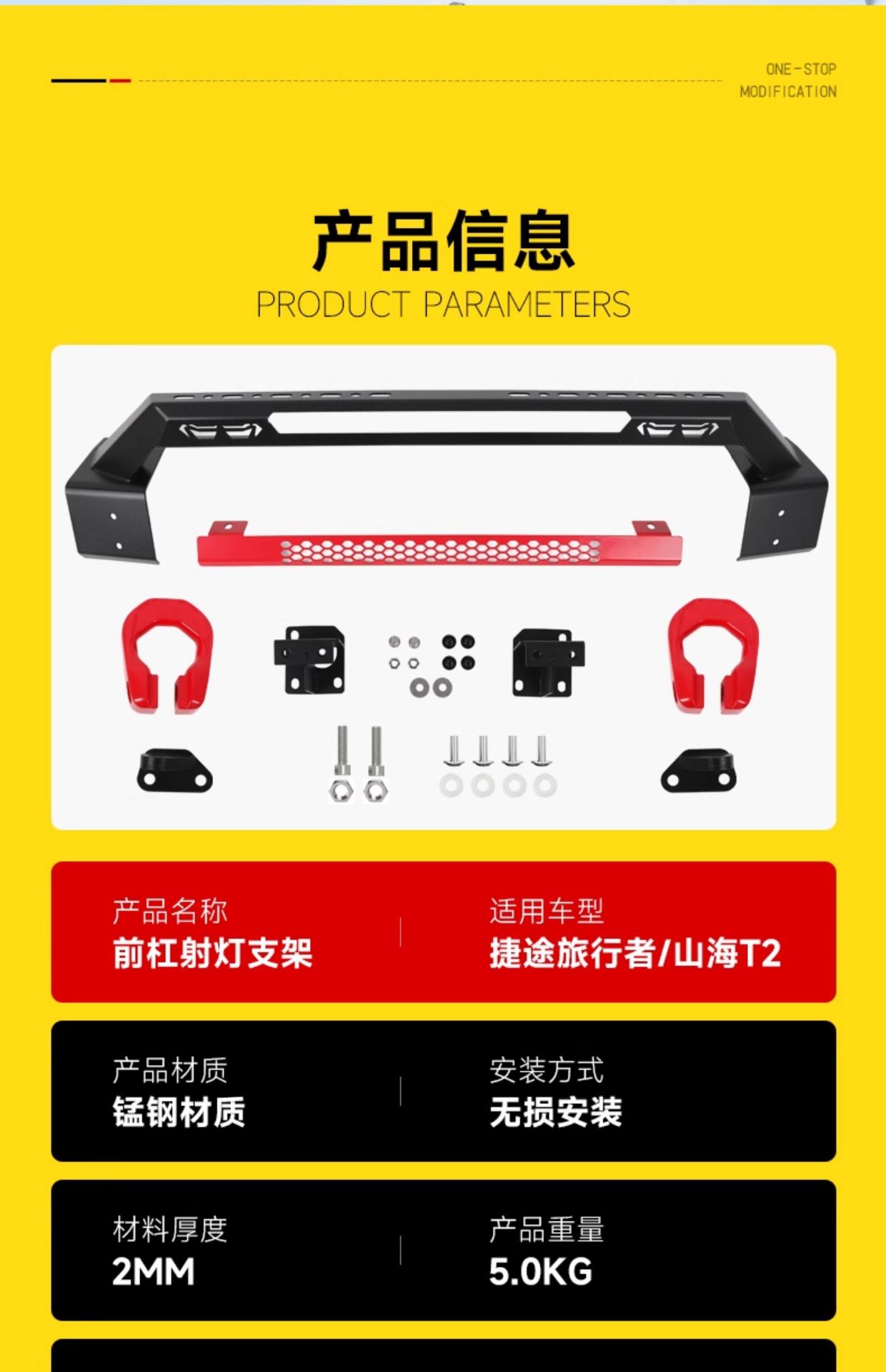 ONE-STOP
MODIFICATION

产品信息
PRODUCT PARAMETERS

产品名称
前杠射灯支架

适用车型
捷途旅行者/山海T2

产品材质
锰钢材质

安装方式
无损安装

材料厚度
2MM

产品重量
5.0KG