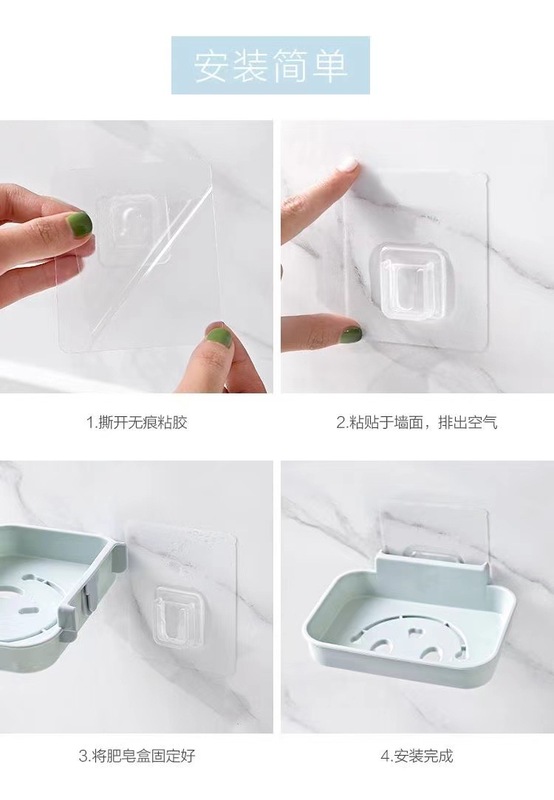 安装简单

1.撕开无痕粘胶

2.粘贴于墙面，排出空气

3.将肥皂盒固定好

4.安装完成