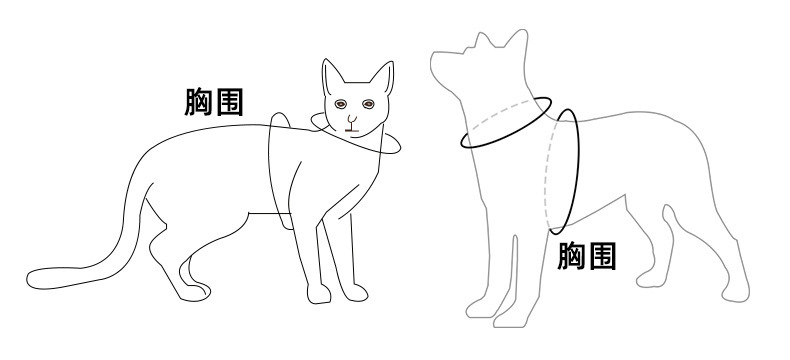 胸围

胸围