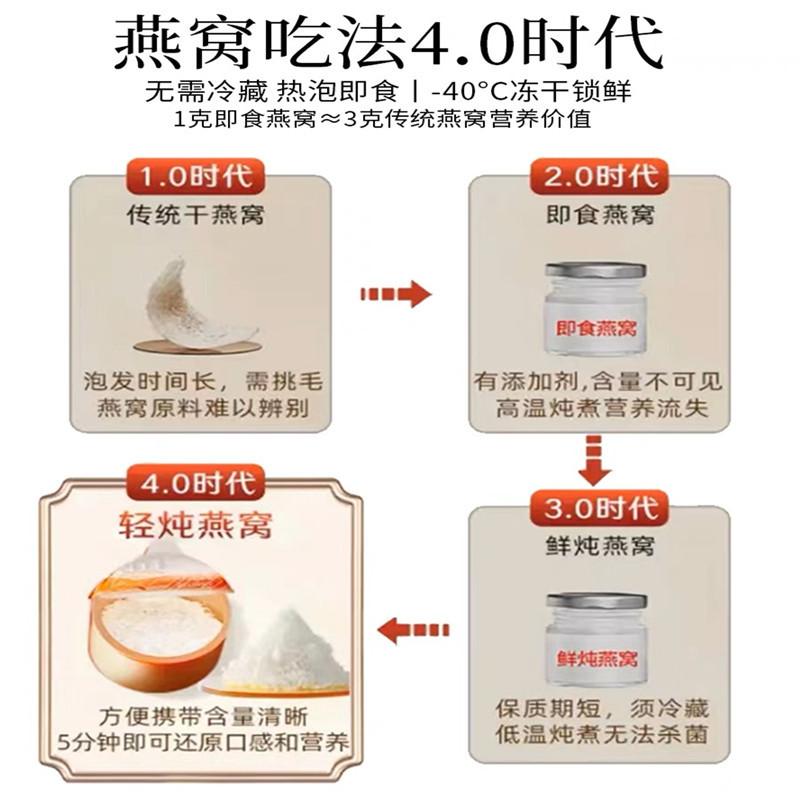 燕窝吃法4.0时代

无需冷藏 热泡即食 | -40°C冻干锁鲜
1克即食燕窝≈3克传统燕窝营养价值

1.0时代
传统干燕窝
泡发时间长，需挑毛
燕窝原料难以辨别

2.0时代
即食燕窝
即食燕窝
有添加剂,含量不可见
高温炖煮营养流失

3.0时代
鲜炖燕窝
鲜炖燕窝
保质期短，须冷藏
低温炖煮无法杀菌

4.0时代
轻炖燕窝
方便携带含量清晰
5分钟即可还原口感和营养