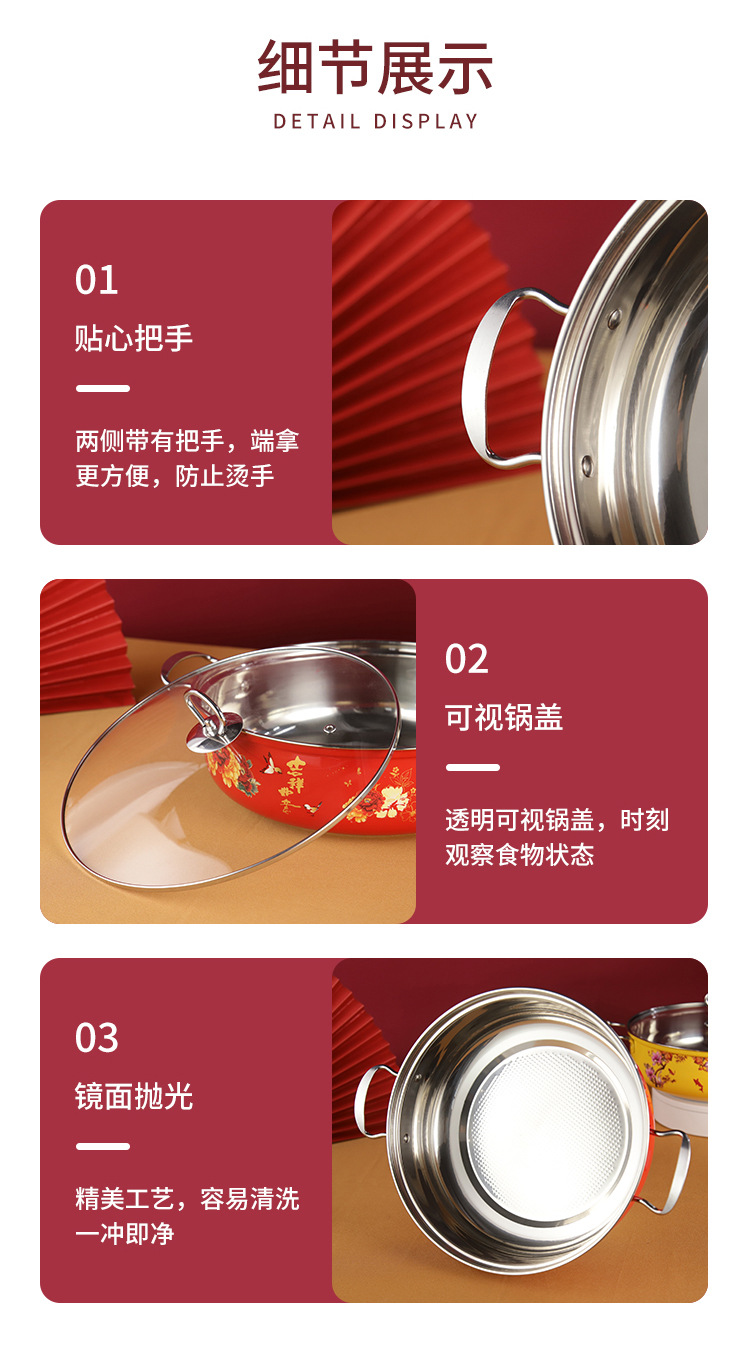 细节展示
DETAIL DISPLAY

01
贴心把手
两侧带有把手，端拿更方便，防止烫手

02
可视锅盖
透明可视锅盖，时刻观察食物状态

03
镜面抛光
精美工艺，容易清洗一冲即净