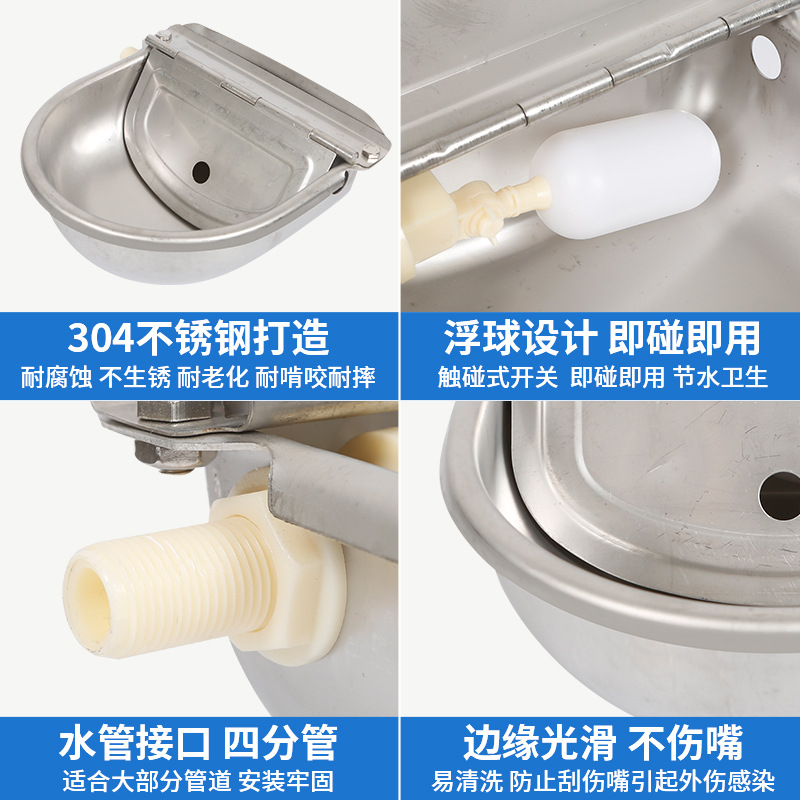 304不锈钢打造
耐腐蚀 不生锈 耐老化 耐啃咬耐摔

浮球设计 即碰即用
触碰式开关 即碰即用 节水卫生

水管接口 四分管
适合大部分管道 安装牢固

边缘光滑 不伤嘴
易清洗 防止刮伤嘴引起外伤感染