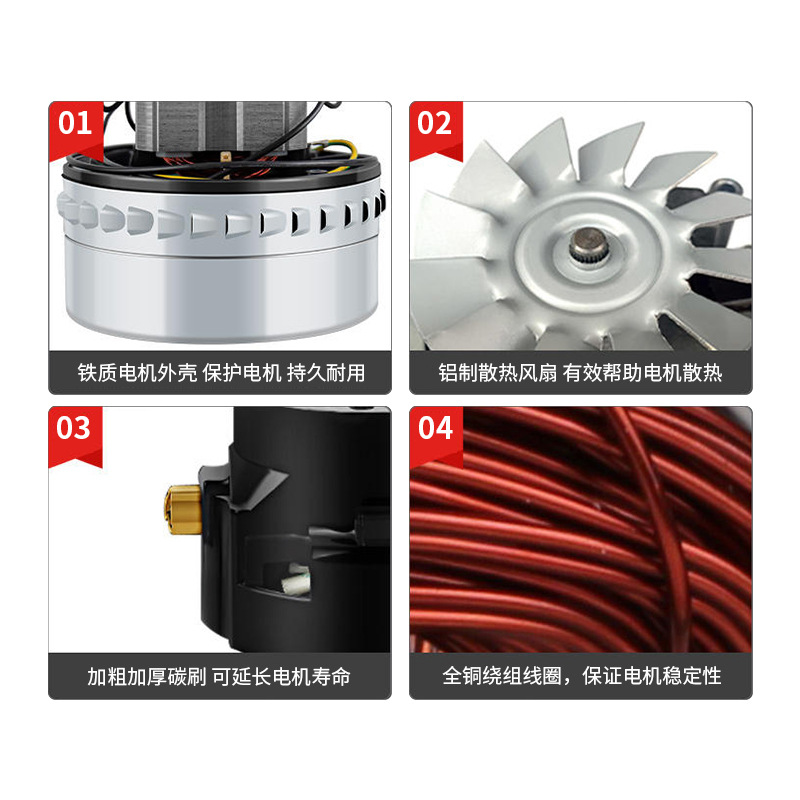 01

铁质电机外壳 保护电机 持久耐用

02

铝制散热风扇 有效帮助电机散热

03

加粗加厚碳刷 可延长电机寿命

04

全铜绕组线圈，保证电机稳定性