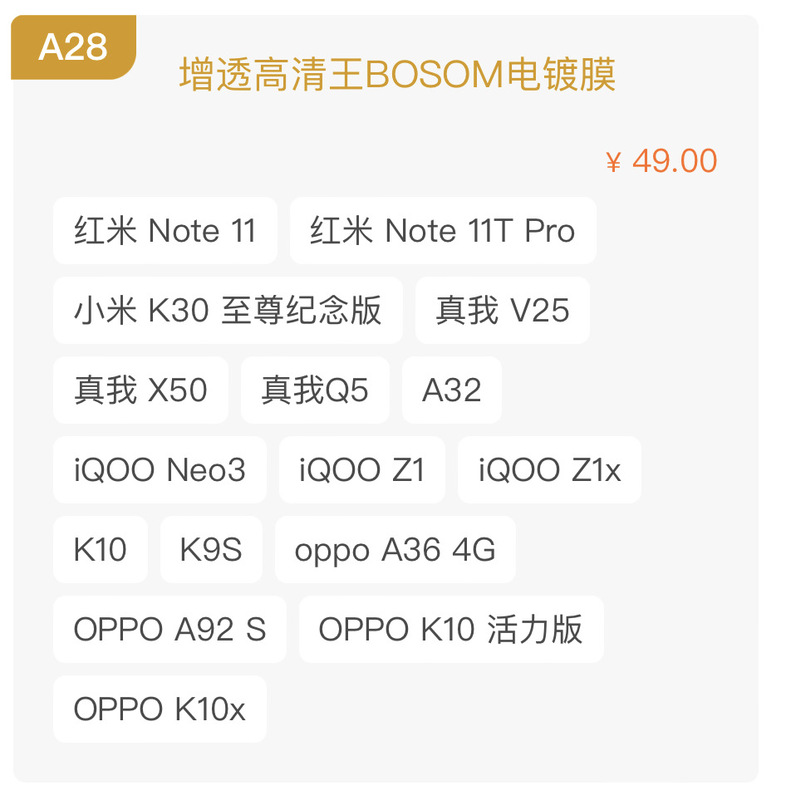 A28

增透高清王BOSOM电镀膜

¥ 49.00

红米 Note 11 红米 Note 11T Pro

小米 K30 至尊纪念版 真我 V25

真我 X50 真我Q5 A32

iQOO Neo3 iQOO Z1 iQOO Z1x

K10 K9S oppo A36 4G

OPPO A92 S OPPO K10 活力版

OPPO K10x