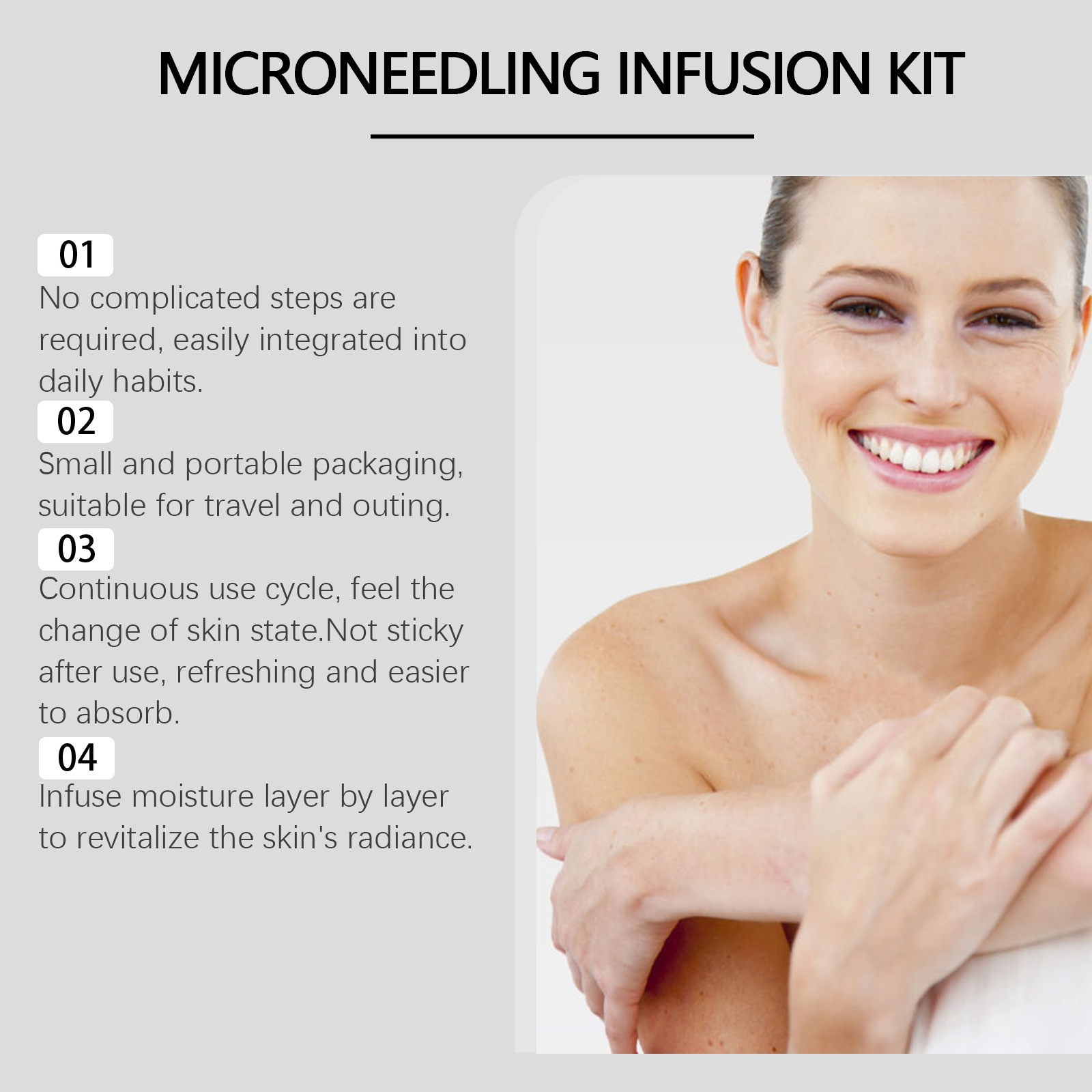 MICRONEEDLING INFUSION KIT

01
No complicated steps are required, easily integrated into daily habits.

02
Small and portable packaging, suitable for travel and outing.

03
Continuous use cycle, feel the change of skin state.Not sticky after use, refreshing and easier to absorb.

04
Infuse moisture layer by layer to revitalize the skin's radiance.