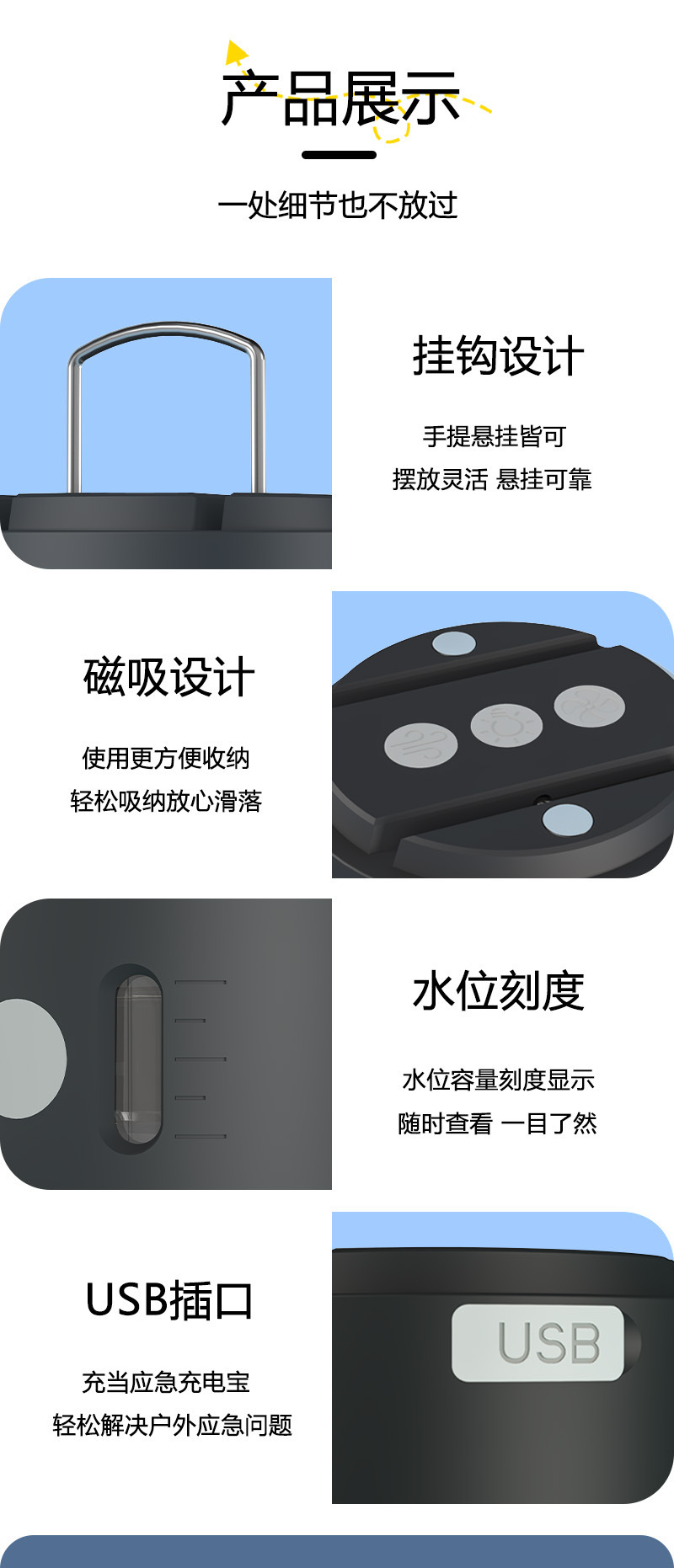 产品展示

一处细节也不放过

挂钩设计

手提悬挂皆可
摆放灵活 悬挂可靠

磁吸设计

使用更方便收纳
轻松吸纳放心滑落

水位刻度

水位容量刻度显示
随时查看 一目了然

USB插口

充当应急充电宝
轻松解决户外应急问题

USB