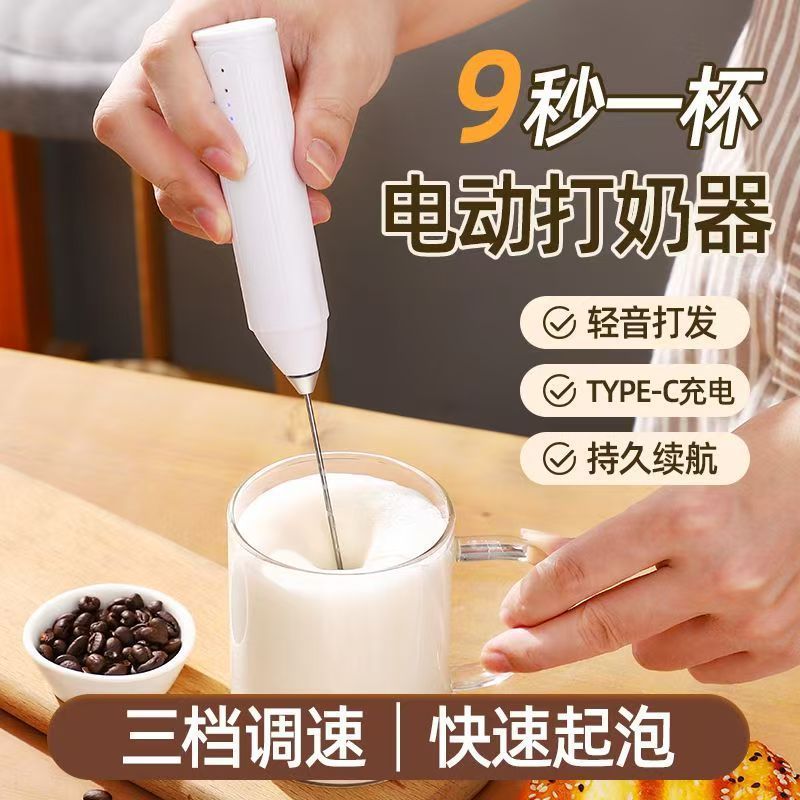 9秒一杯
电动打奶器

轻音打发
TYPE-C充电
持久续航

三档调速 | 快速起泡